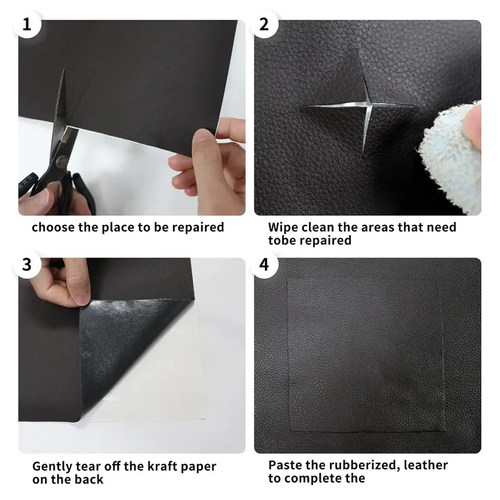 1

choose the place to be repaired

2

Wipe clean the areas that need tobe repaired

3

Gently tear off the kraft paper on the back

4

Paste the rubberized, leather to complete the