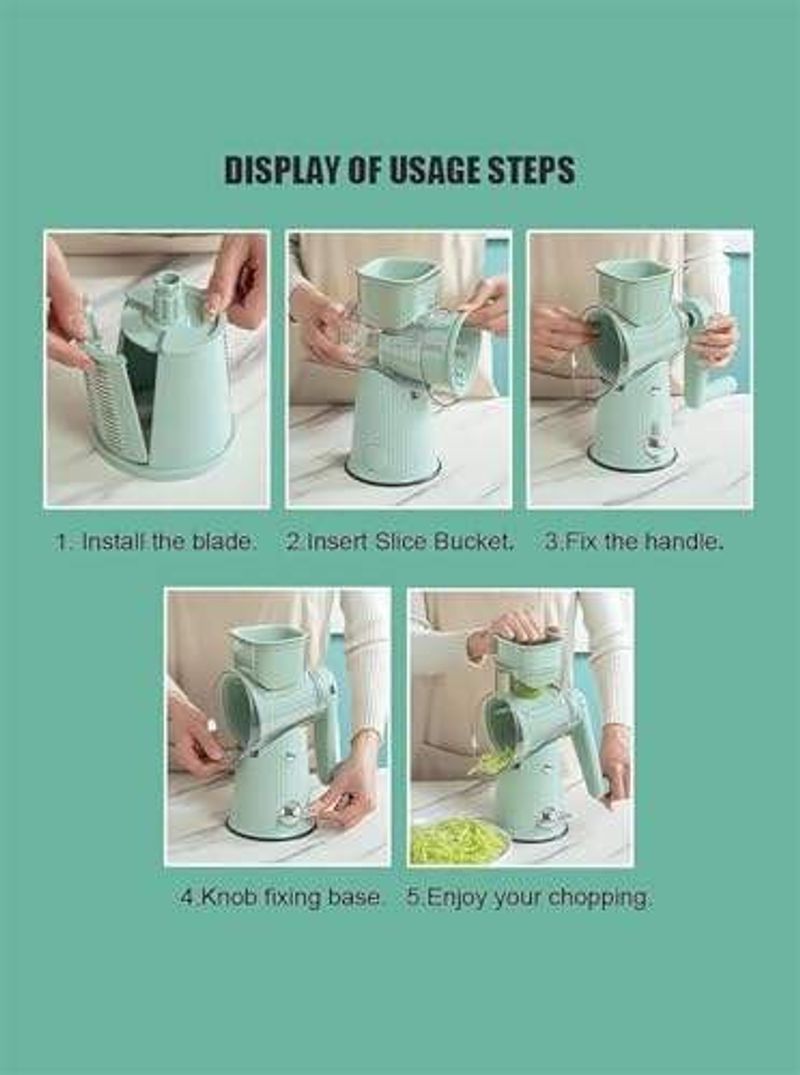 DISPLAY OF USAGE STEPS

1. Install the blade. 2.Insert Slice Bucket. 3.Fix the handle.

4.Knob fixing base. 5.Enjoy your chopping.