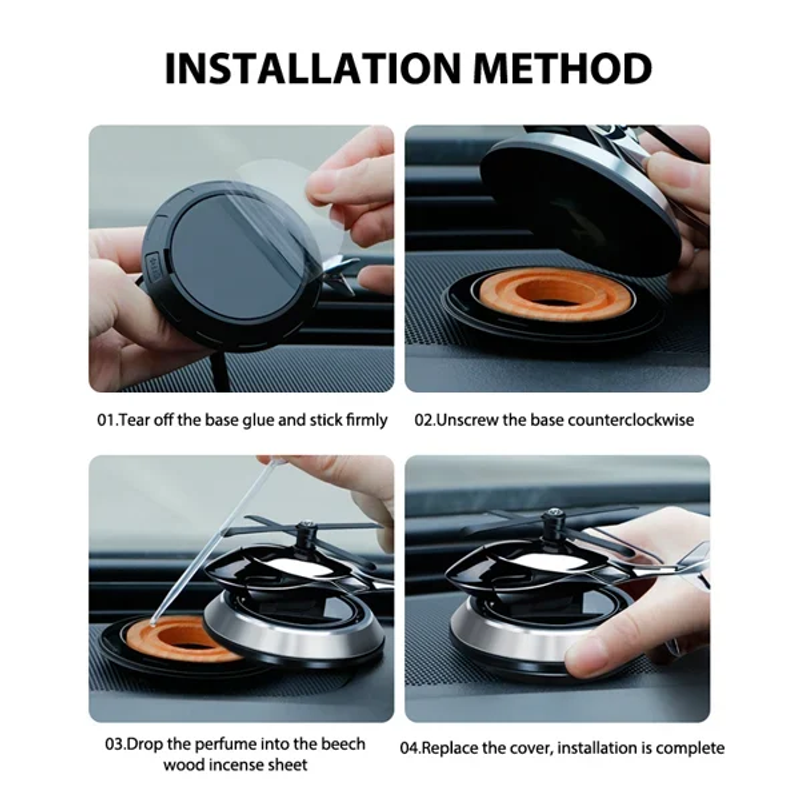 INSTALLATION METHOD

01.Tear off the base glue and stick firmly

02.Unscrew the base counterclockwise

03.Drop the perfume into the beech wood incense sheet

04.Replace the cover, installation is complete