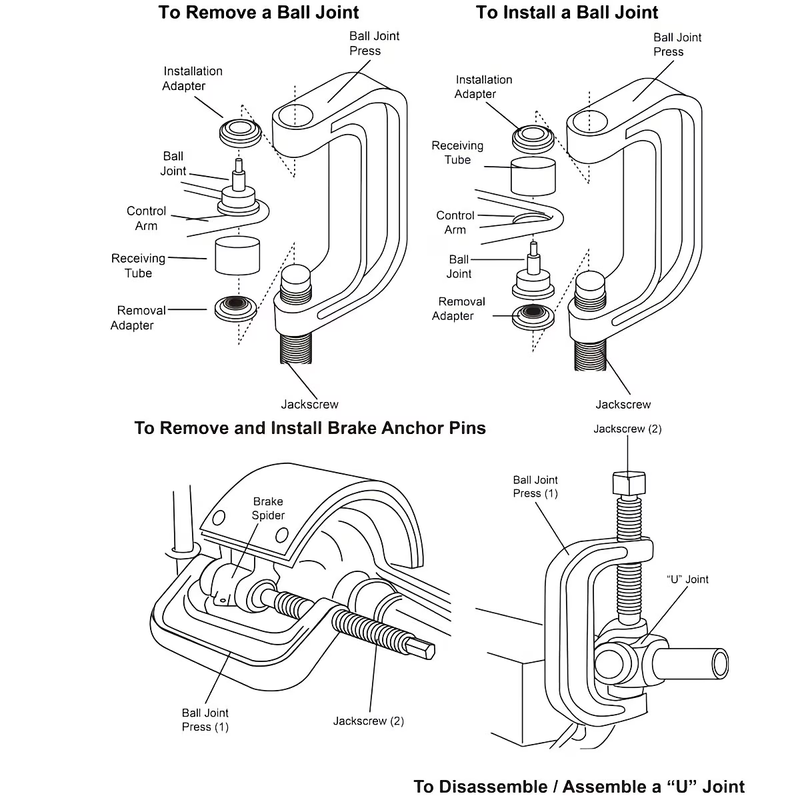 To Remove a Ball Joint

Ball Joint Press

Installation Adapter

Ball Joint

Control Arm

Receiving Tube

Removal Adapter

Jackscrew

To Install a Ball Joint

Ball Joint Press

Installation Adapter

Receiving Tube

Control Arm

Ball Joint

Removal Adapter

Jackscrew

To Remove and Install Brake Anchor Pins

Brake Spider

Ball Joint Press (1)

Jackscrew (2)

Jackscrew (2)

Ball Joint Press (1)

"U" Joint

To Disassemble / Assemble a "U" Joint