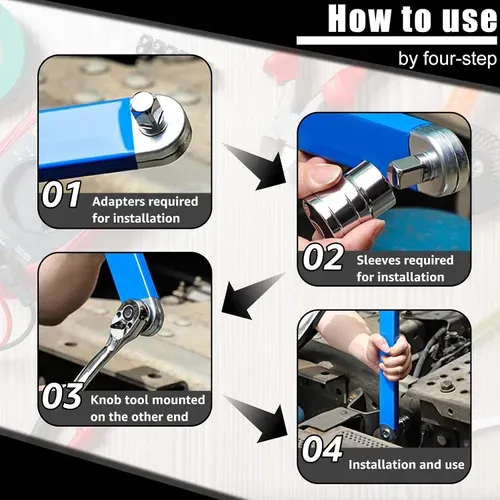 How to use

by four-step

01 Adapters required for installation

02 Sleeves required for installation

03 Knob tool mounted on the other end

04 Installation and use