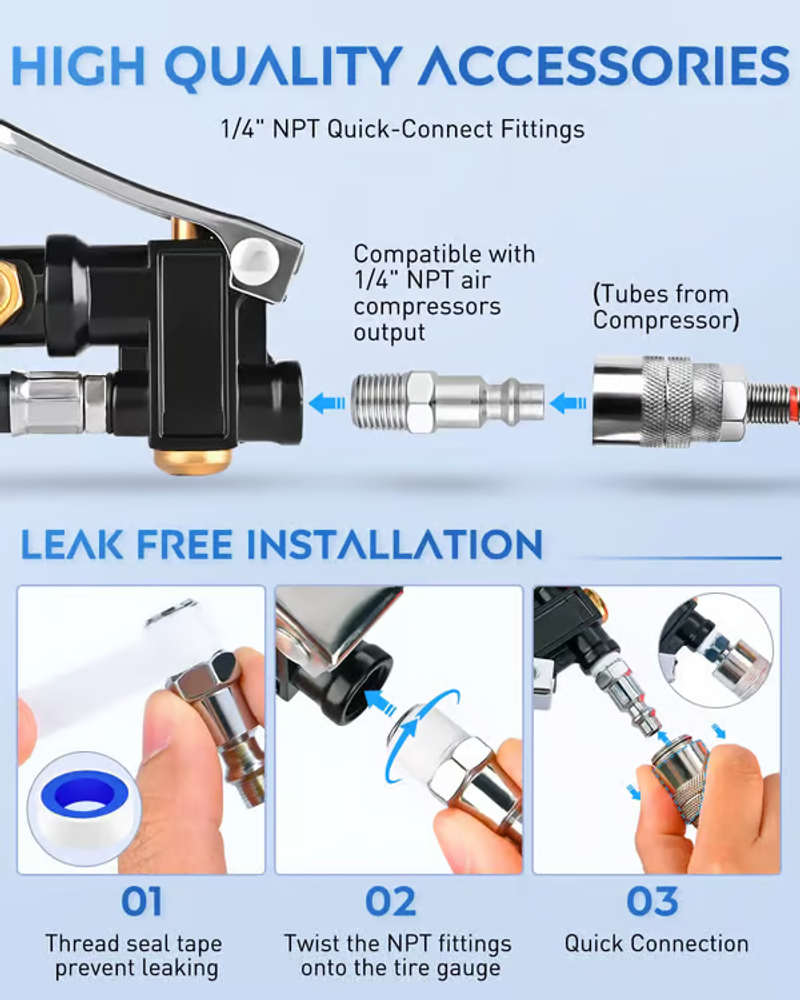 HIGH QUALITY ACCESSORIES

1/4" NPT Quick-Connect Fittings

Compatible with 1/4" NPT air compressors output

(Tubes from Compressor)

LEAK FREE INSTALLATION

01
Thread seal tape prevent leaking

02
Twist the NPT fittings onto the tire gauge

03
Quick Connection