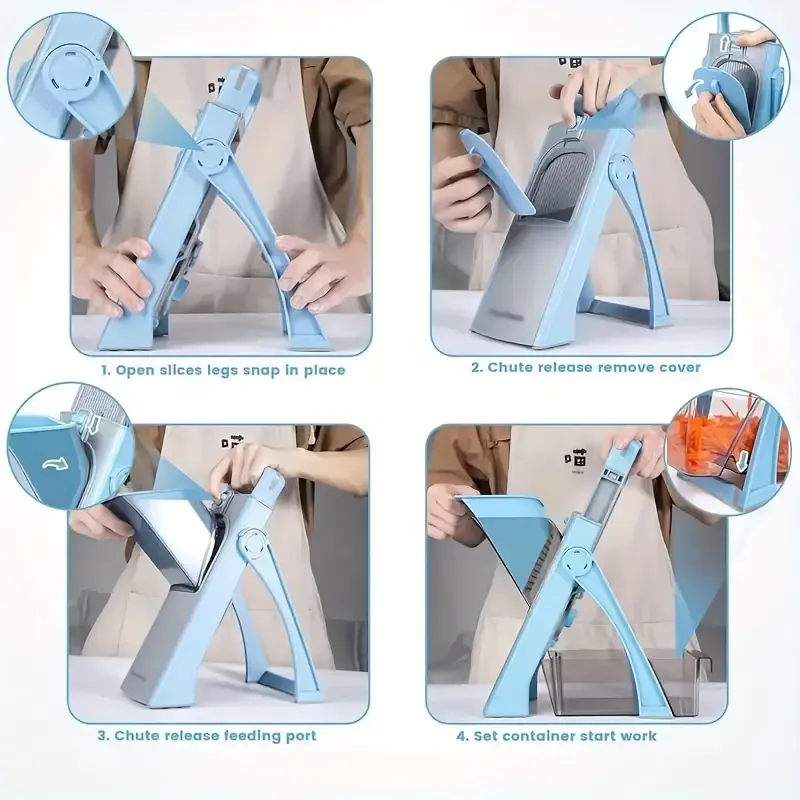 1. Open slices legs snap in place

2. Chute release remove cover

3. Chute release feeding port

4. Set container start work