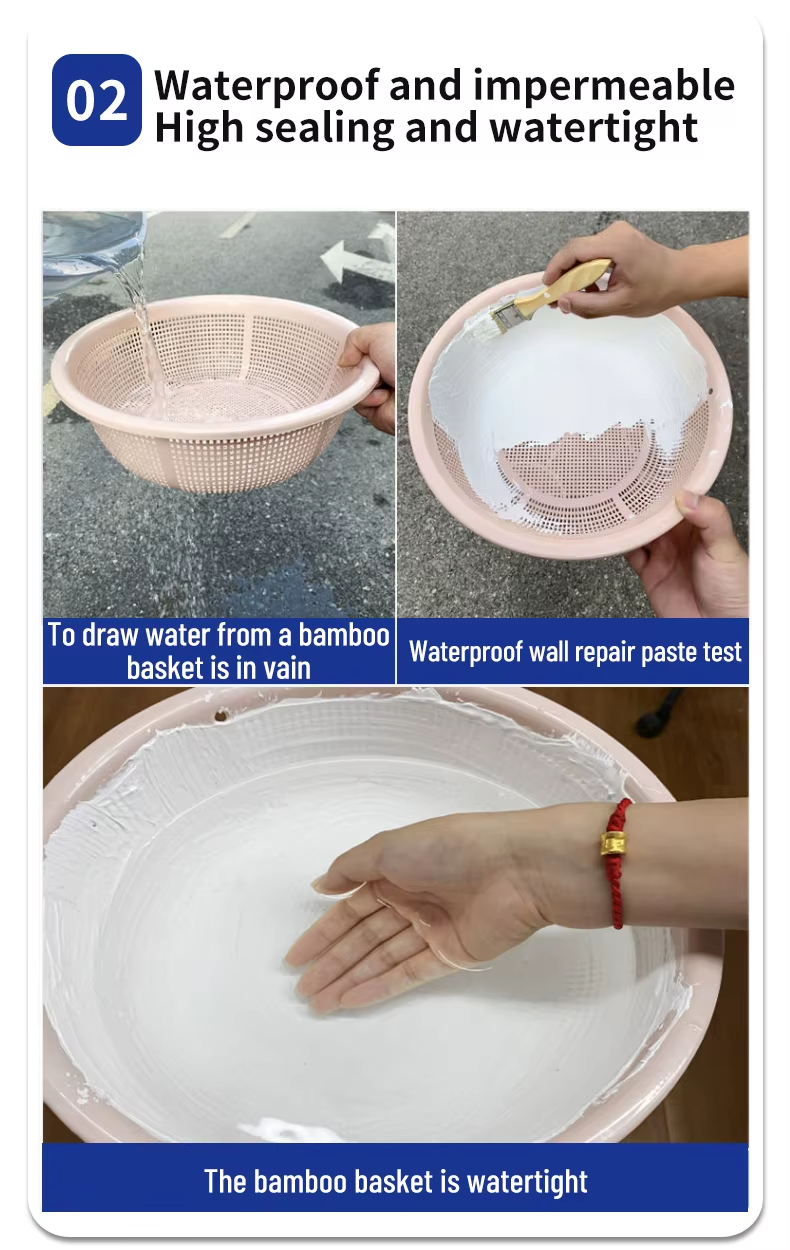 02 Waterproof and impermeable
High sealing and watertight

To draw water from a bamboo basket is in vain

Waterproof wall repair paste test

The bamboo basket is watertight