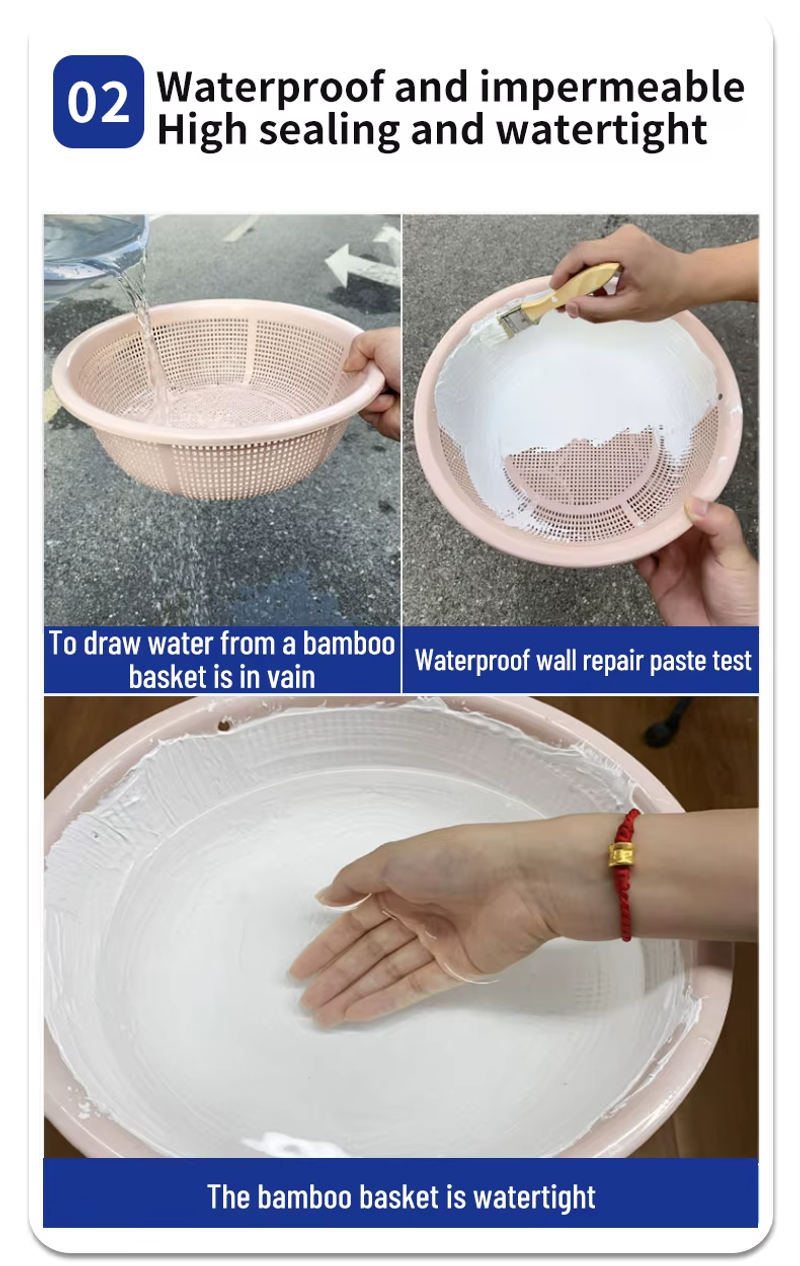 02 Waterproof and impermeable
High sealing and watertight

To draw water from a bamboo basket is in vain

Waterproof wall repair paste test

The bamboo basket is watertight