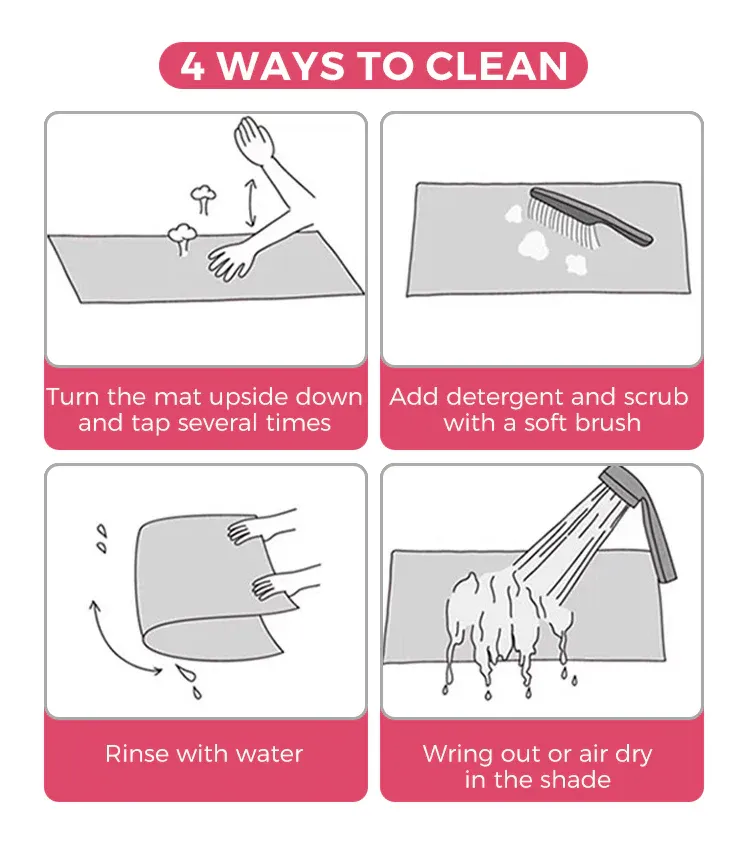 4 WAYS TO CLEAN

Turn the mat upside down and tap several times

Add detergent and scrub with a soft brush

Rinse with water

Wring out or air dry in the shade