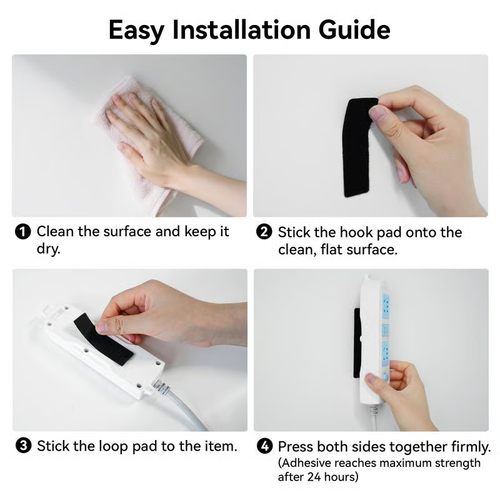 Easy Installation Guide

❶ Clean the surface and keep it dry.

❷ Stick the hook pad onto the clean, flat surface.

❸ Stick the loop pad to the item.

❹ Press both sides together firmly. (Adhesive reaches maximum strength after 24 hours)