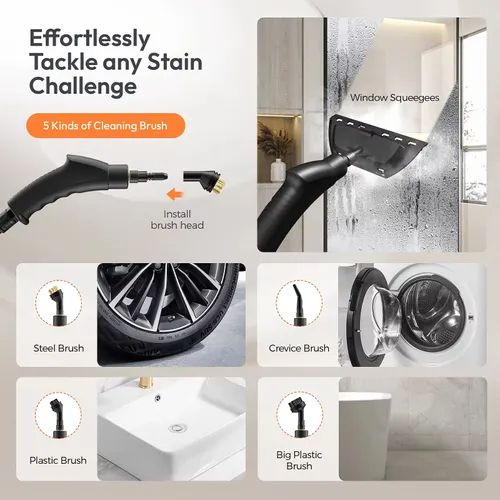 Effortlessly Tackle any Stain Challenge

5 Kinds of Cleaning Brush

Install brush head

Window Squeegees

Steel Brush

Crevice Brush

Plastic Brush

Big Plastic Brush