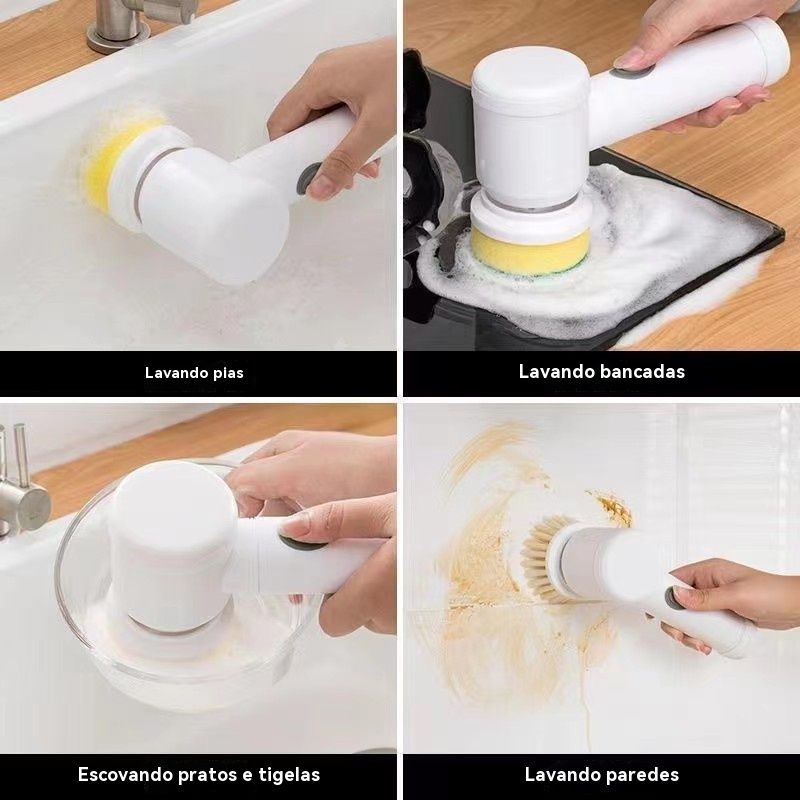 Lavando pias

Lavando bancadas

Escovando pratos e tigelas

Lavando paredes