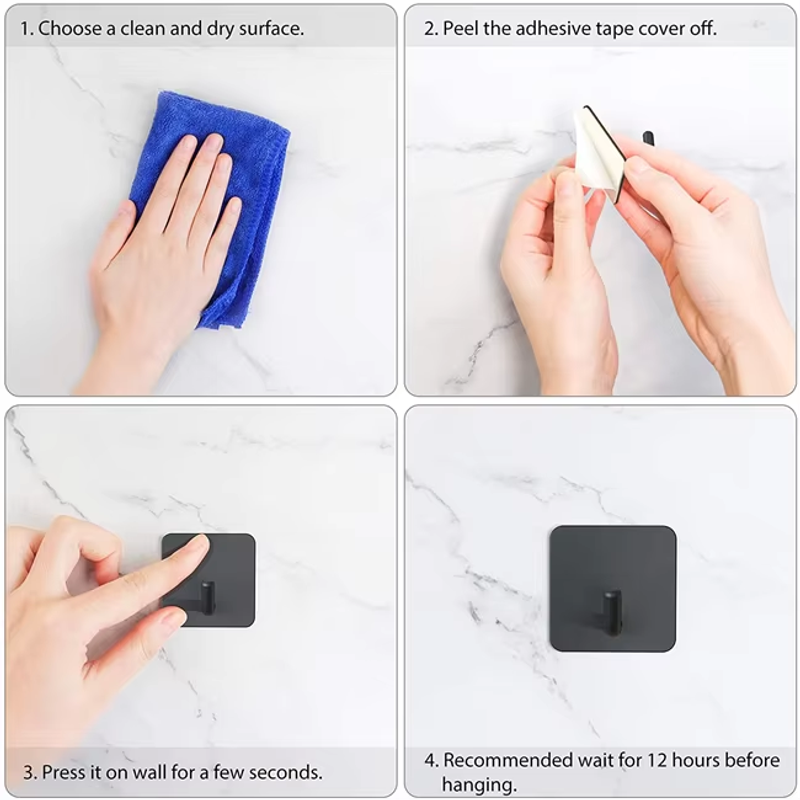 1. Choose a clean and dry surface.

2. Peel the adhesive tape cover off.

3. Press it on wall for a few seconds.

4. Recommended wait for 12 hours before hanging.