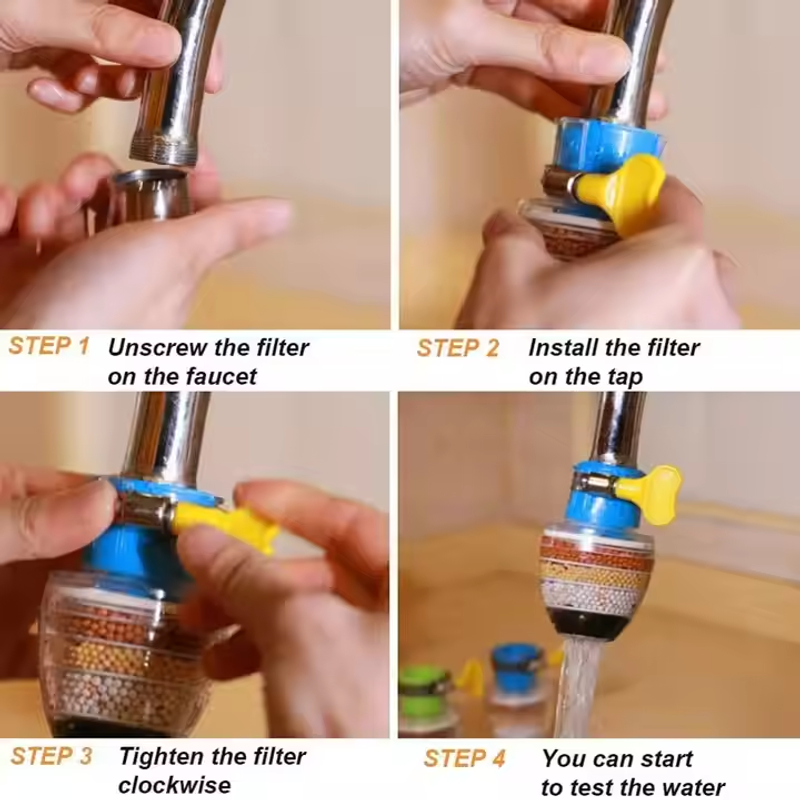 STEP 1 Unscrew the filter on the faucet

STEP 2 Install the filter on the tap

STEP 3 Tighten the filter clockwise

STEP 4 You can start to test the water