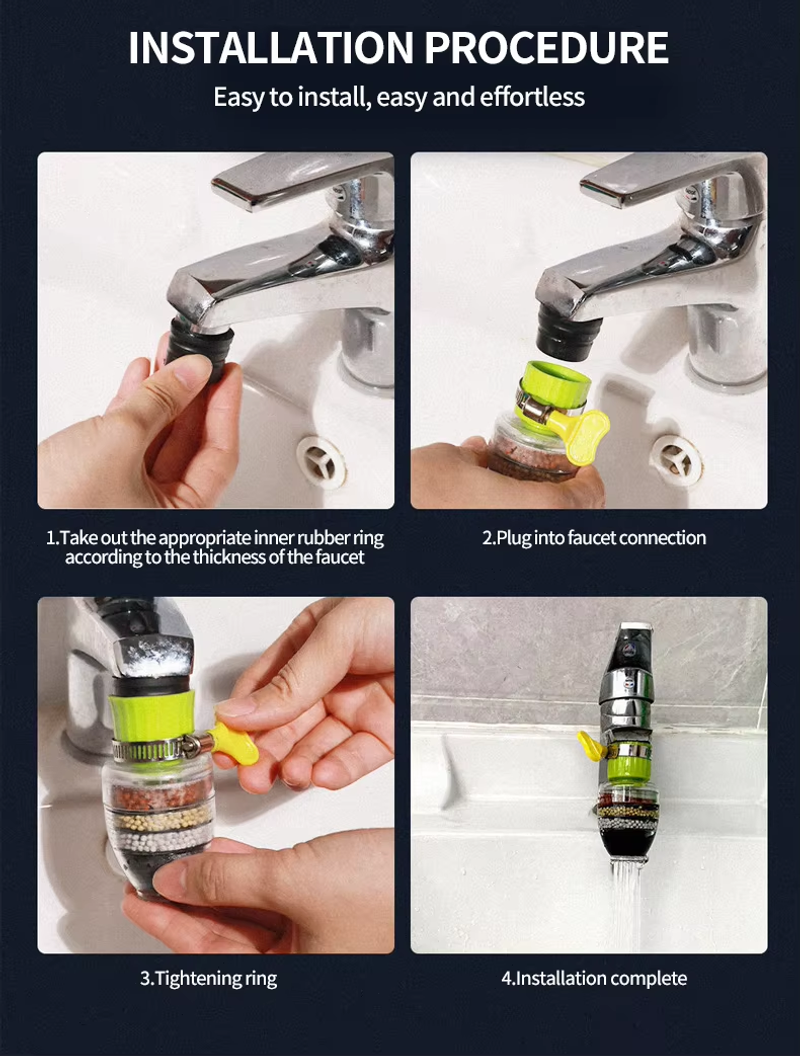 INSTALLATION PROCEDURE

Easy to install, easy and effortless

1.Take out the appropriate inner rubber ring according to the thickness of the faucet

2.Plug into faucet connection

3.Tightening ring

4.Installation complete