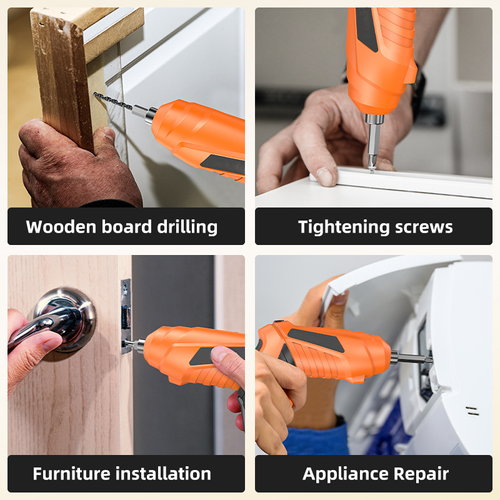 Wooden board drilling

Tightening screws

Furniture installation

Appliance Repair