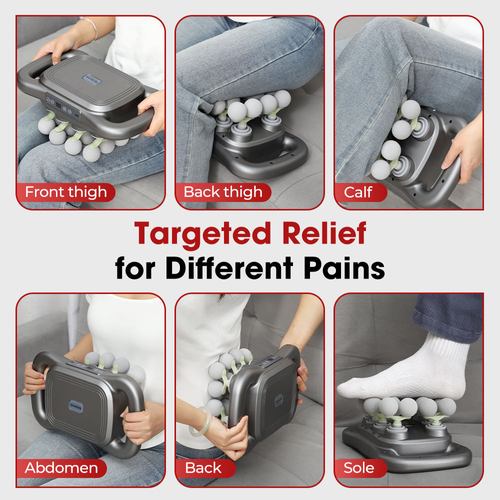 Front thigh

Back thigh

Calf

Targeted Relief
for Different Pains

Abdomen

Back

Sole