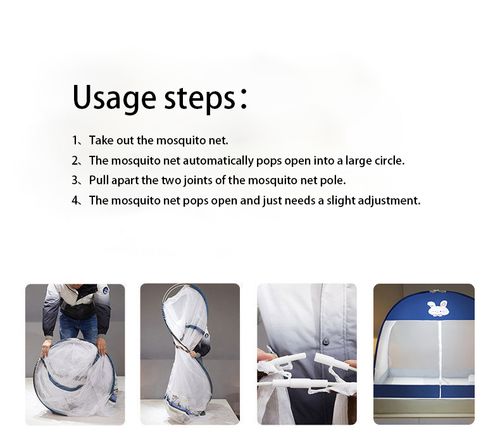 Usage steps：

1、Take out the mosquito net.
2、The mosquito net automatically pops open into a large circle.
3、Pull apart the two joints of the mosquito net pole.
4、The mosquito net pops open and just needs a slight adjustment.