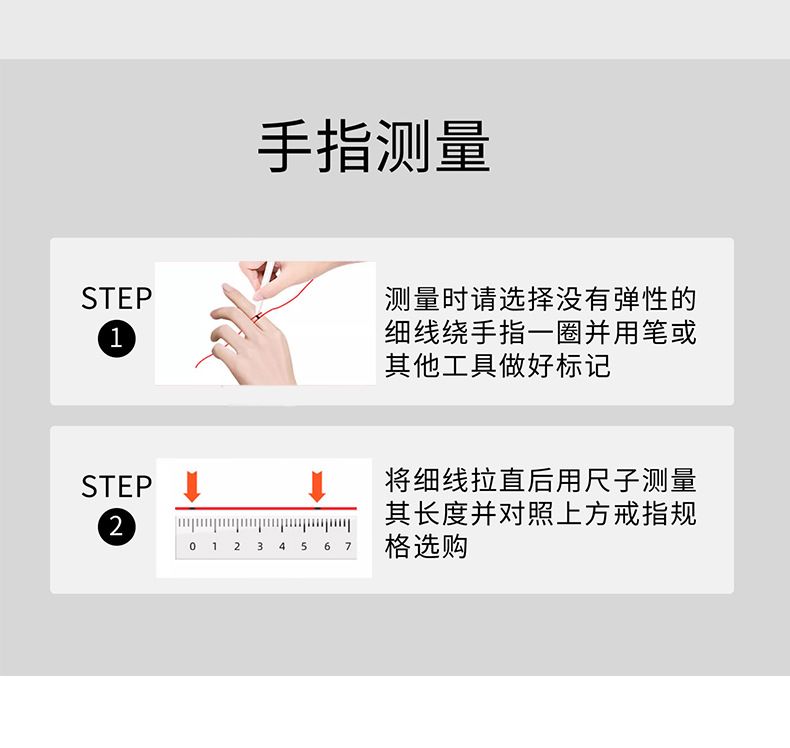 手指测量

STEP
1

测量时请选择没有弹性的细线绕手指一圈并用笔或其他工具做好标记

STEP
2

0 1 2 3 4 5 6 7

将细线拉直后用尺子测量其长度并对照上方戒指规格选购