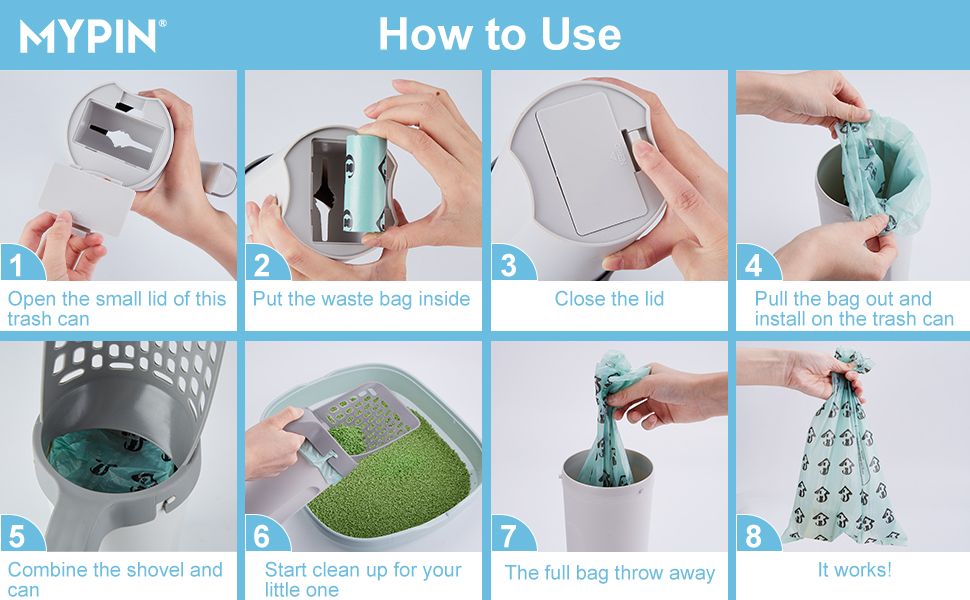 MYPIN®

How to Use

1
Open the small lid of this trash can

2
Put the waste bag inside

3
Close the lid

4
Pull the bag out and install on the trash can

5
Combine the shovel and can

6
Start clean up for your little one

7
The full bag throw away

8
It works!