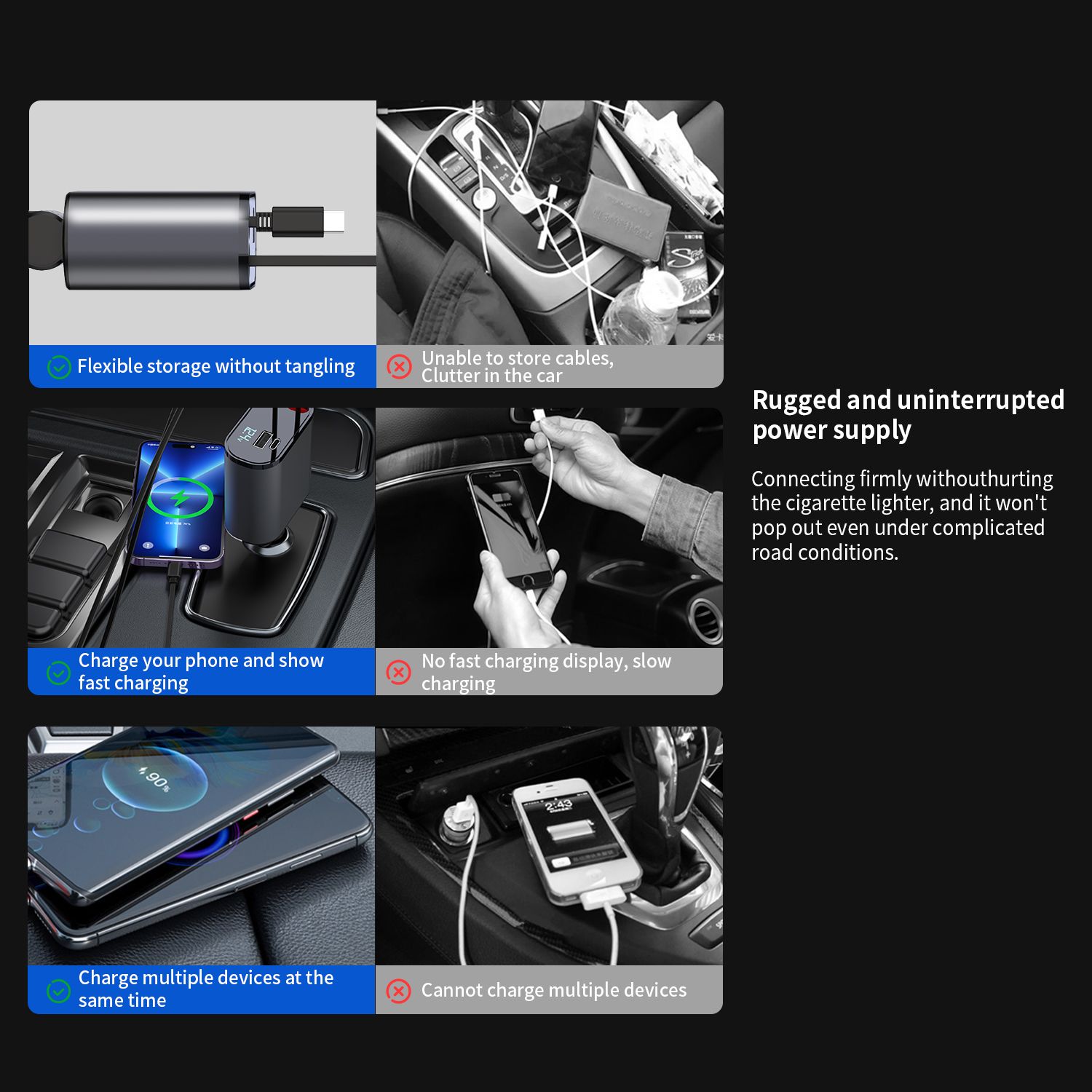 Flexible storage without tangling

Unable to store cables, Clutter in the car

Charge your phone and show fast charging

No fast charging display, slow charging

90%

2:43

Charge multiple devices at the same time

Cannot charge multiple devices

Rugged and uninterrupted power supply

Connecting firmly withouthurting the cigarette lighter, and it won't pop out even under complicated road conditions.