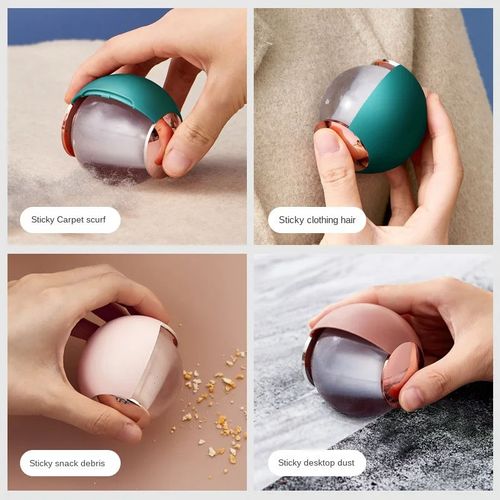 Sticky Carpet scurf

Sticky clothing hair

Sticky snack debris

Sticky desktop dust