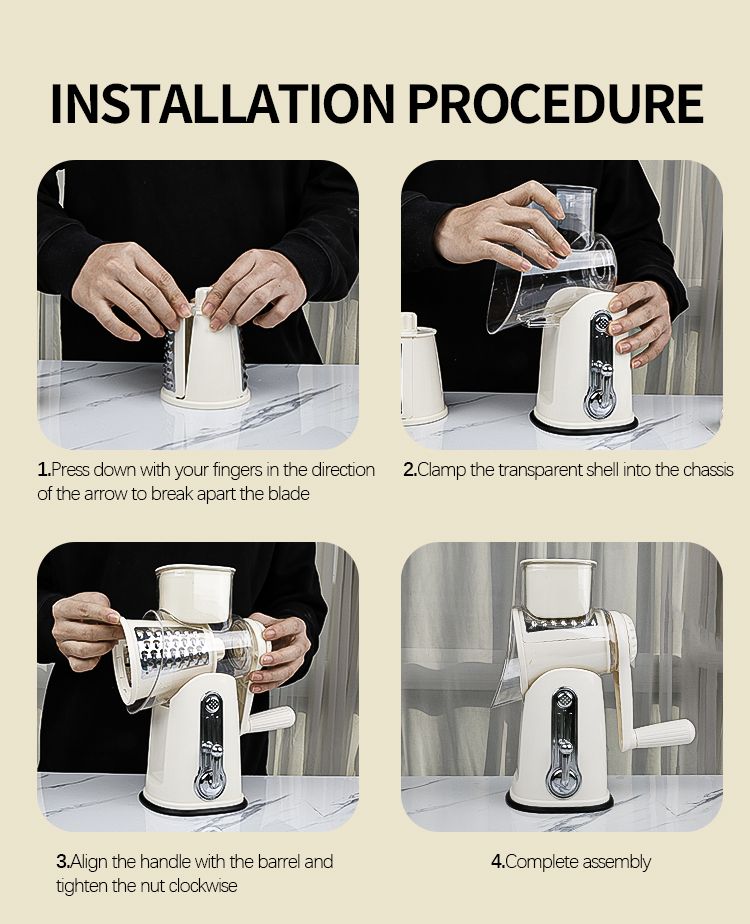 INSTALLATION PROCEDURE

1.Press down with your fingers in the direction of the arrow to break apart the blade

2.Clamp the transparent shell into the chassis

3.Align the handle with the barrel and tighten the nut clockwise

4.Complete assembly