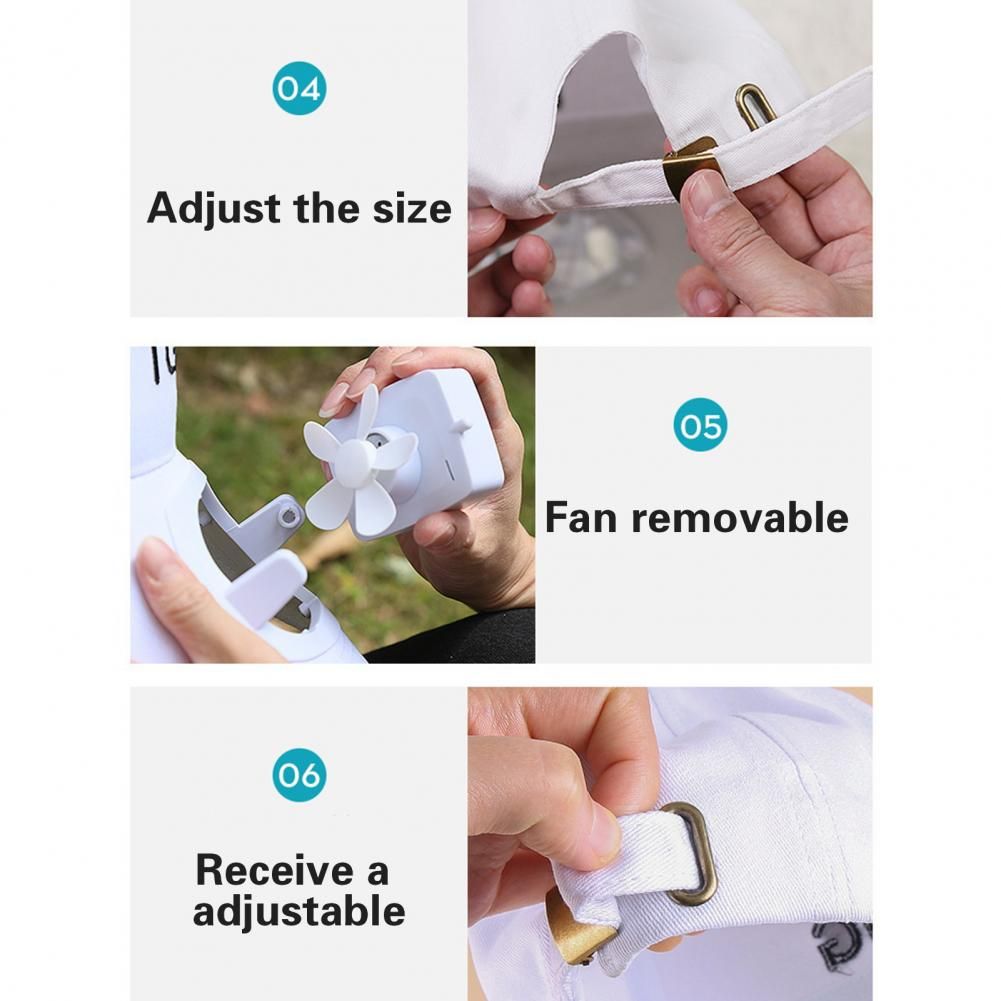 04

Adjust the size

05

Fan removable

06

Receive a adjustable