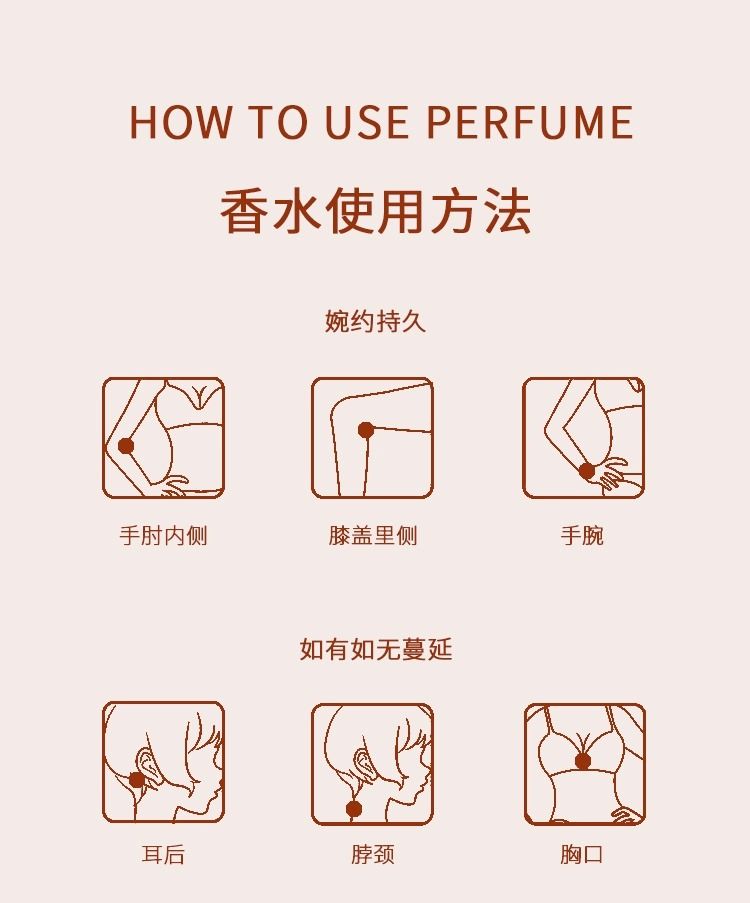 HOW TO USE PERFUME
香水使用方法

婉约持久

手肘内侧
膝盖里侧
手腕

如有如无蔓延

耳后
脖颈
胸口