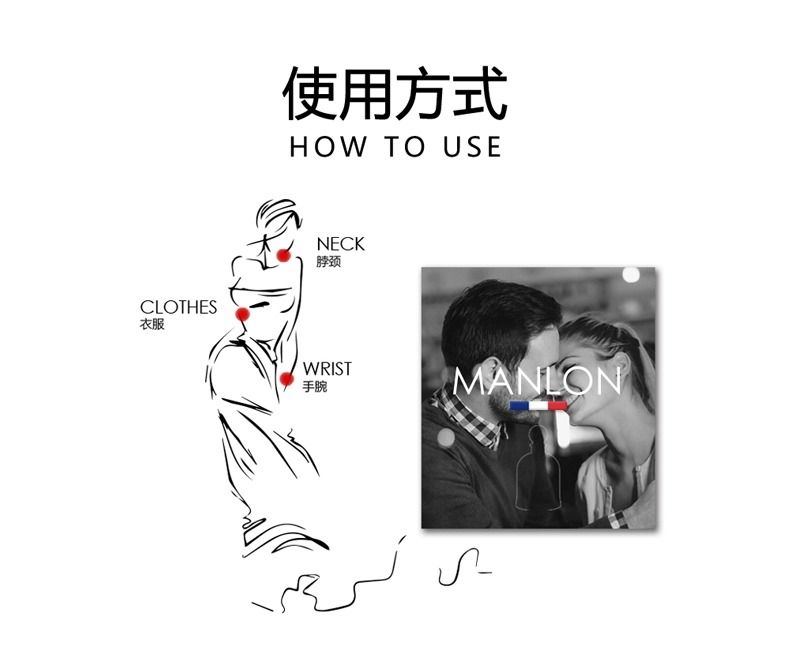 使用方式
HOW TO USE

NECK
脖颈

CLOTHES
衣服

WRIST
手腕

MANLON