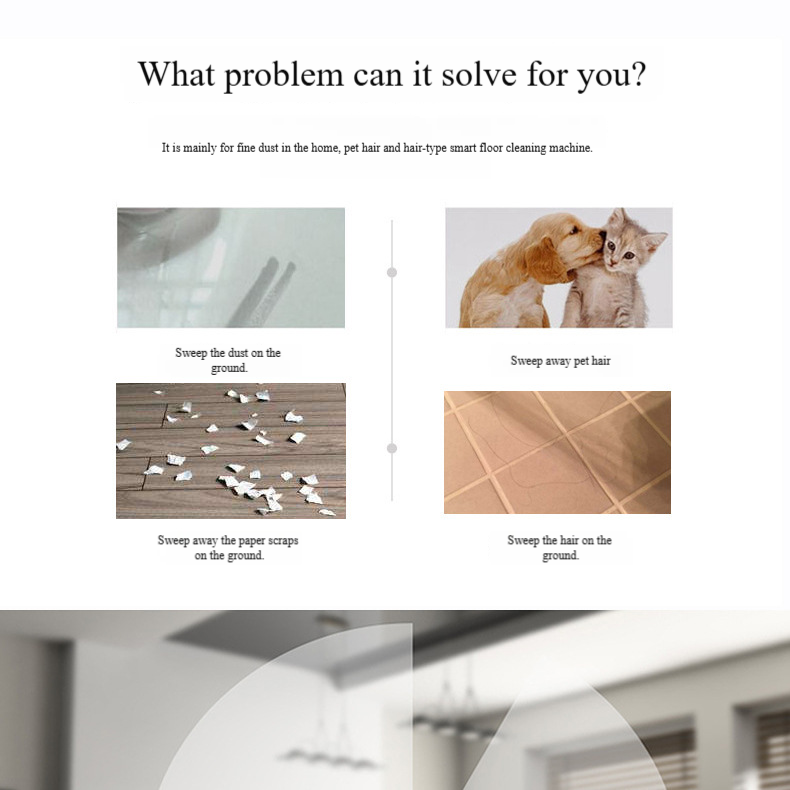 What problem can it solve for you?

It is mainly for fine dust in the home, pet hair and hair-type smart floor cleaning machine.

Sweep the dust on the ground.

Sweep away pet hair

Sweep away the paper scraps on the ground.

Sweep the hair on the ground.