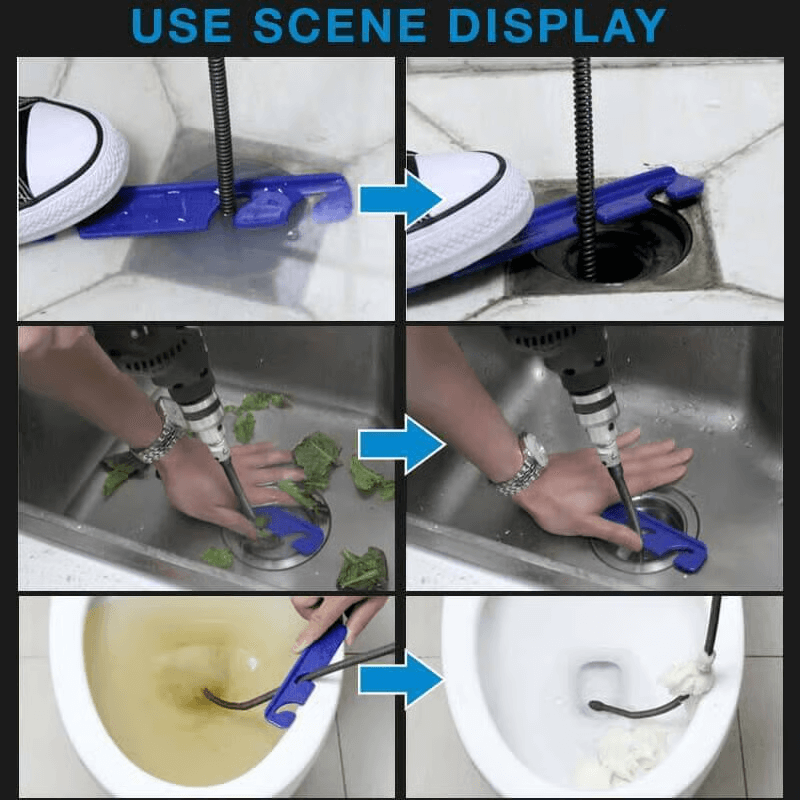 USE SCENE DISPLAY