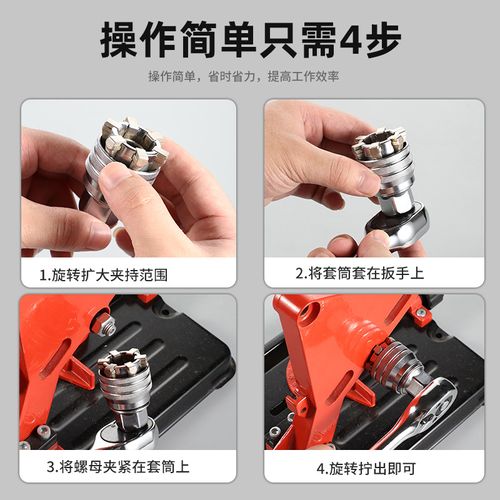 操作简单只需4步

操作简单，省时省力，提高工作效率

1.旋转扩大夹持范围

2.将套筒套在扳手上

3.将螺母夹紧在套筒上

4.旋转拧出即可