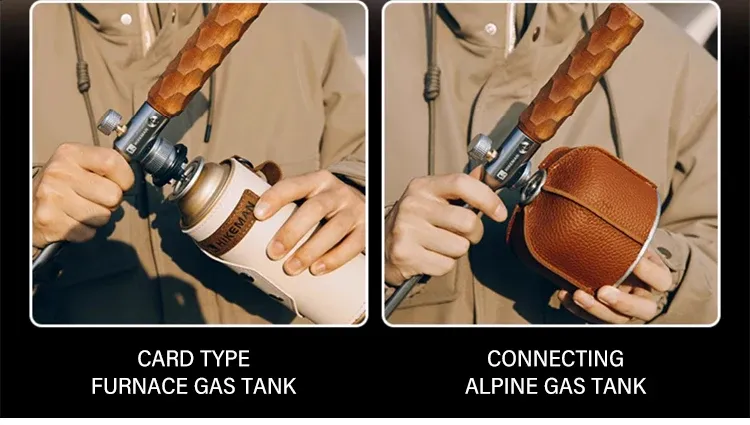 HIKEMAN

CARD TYPE
FURNACE GAS TANK

CONNECTING
ALPINE GAS TANK