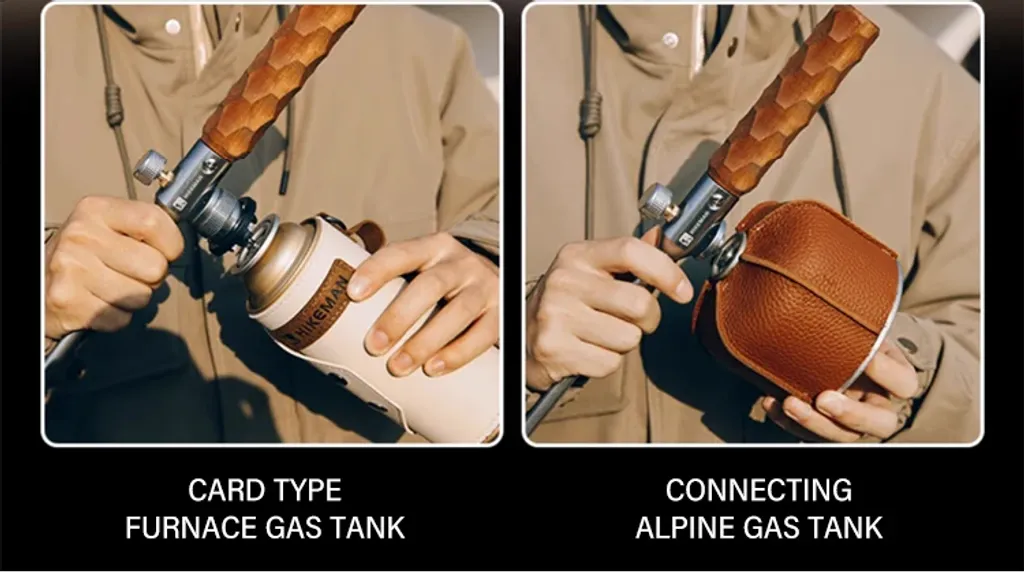 HIKEMAN

CARD TYPE
FURNACE GAS TANK

CONNECTING
ALPINE GAS TANK