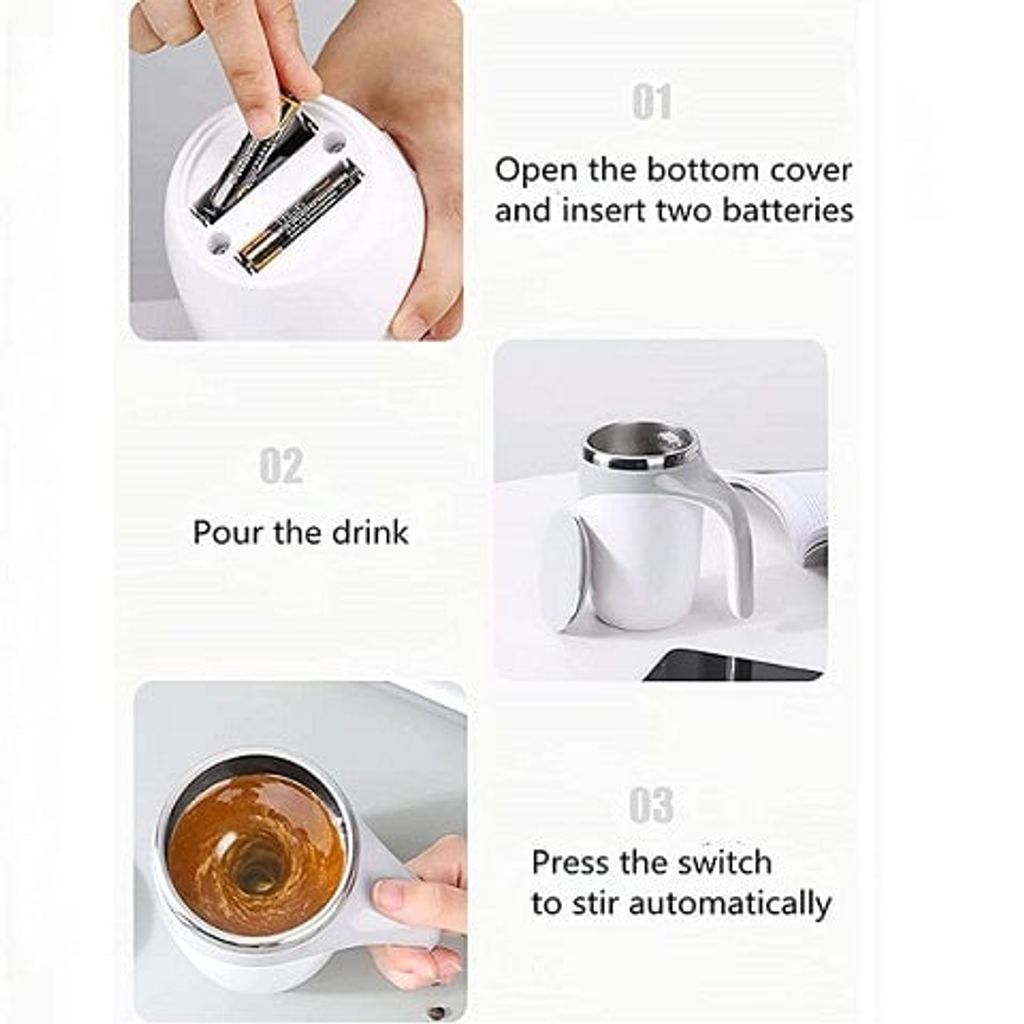 01

Open the bottom cover and insert two batteries

02

Pour the drink

03

Press the switch to stir automatically