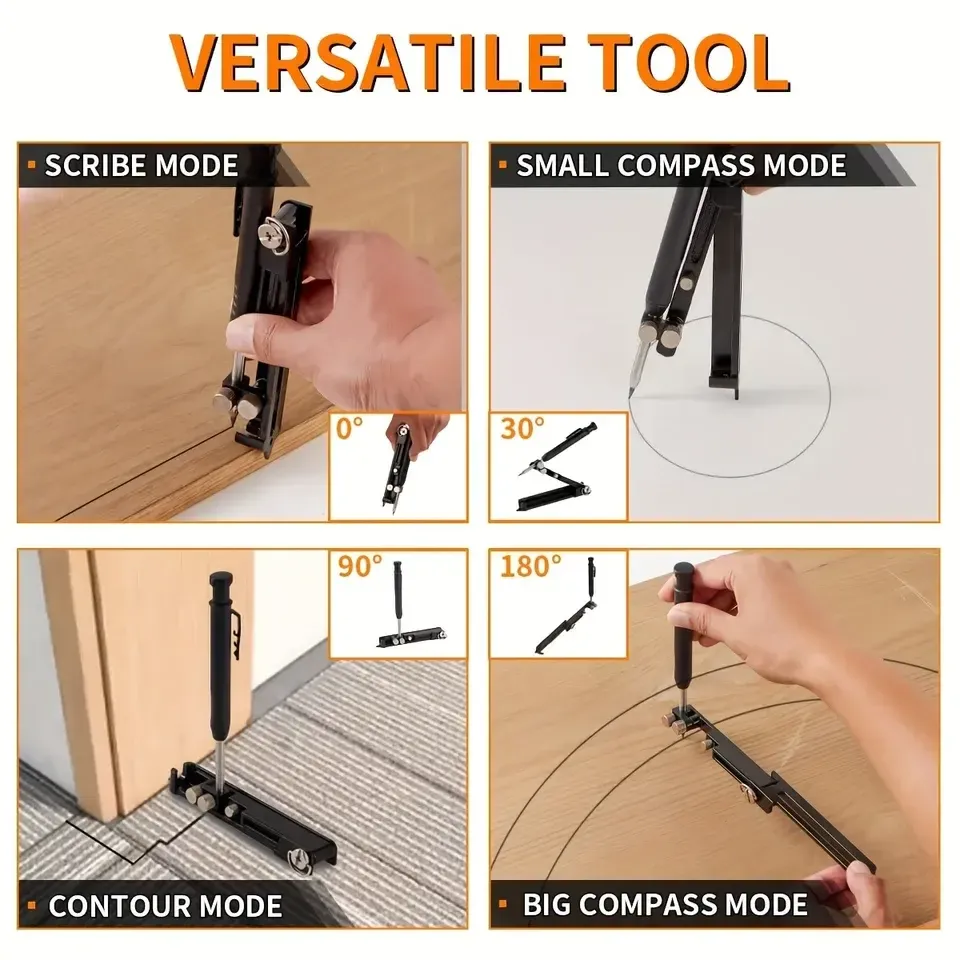 VERSATILE TOOL

SCRIBE MODE

0°

SMALL COMPASS MODE

30°

90°

CONTOUR MODE

180°

BIG COMPASS MODE