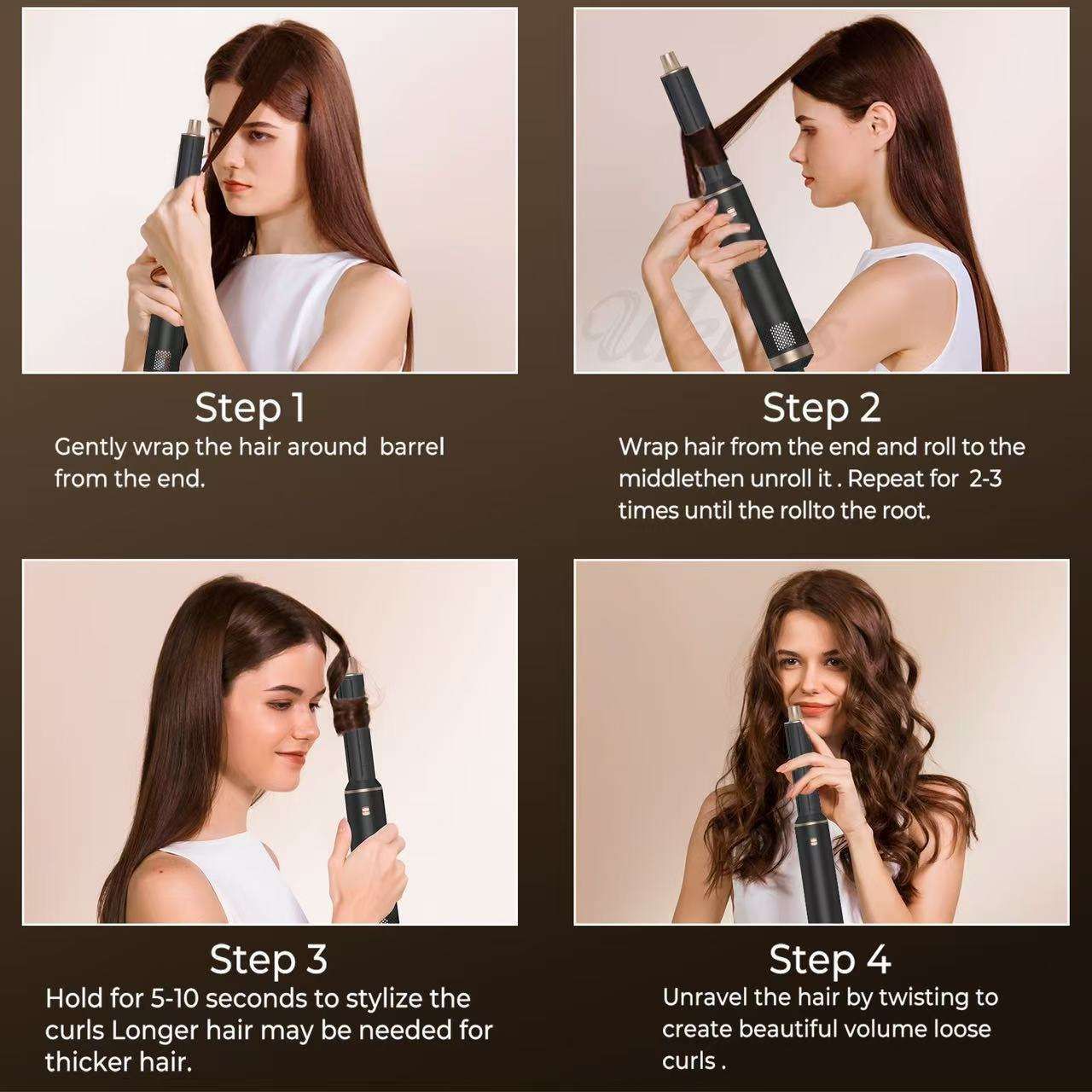 Step 1
Gently wrap the hair around barrel from the end.

Step 2
Wrap hair from the end and roll to the middlethen unroll it . Repeat for 2-3 times until the rollto the root.

Step 3
Hold for 5-10 seconds to stylize the curls Longer hair may be needed for thicker hair.

Step 4
Unravel the hair by twisting to create beautiful volume loose curls .