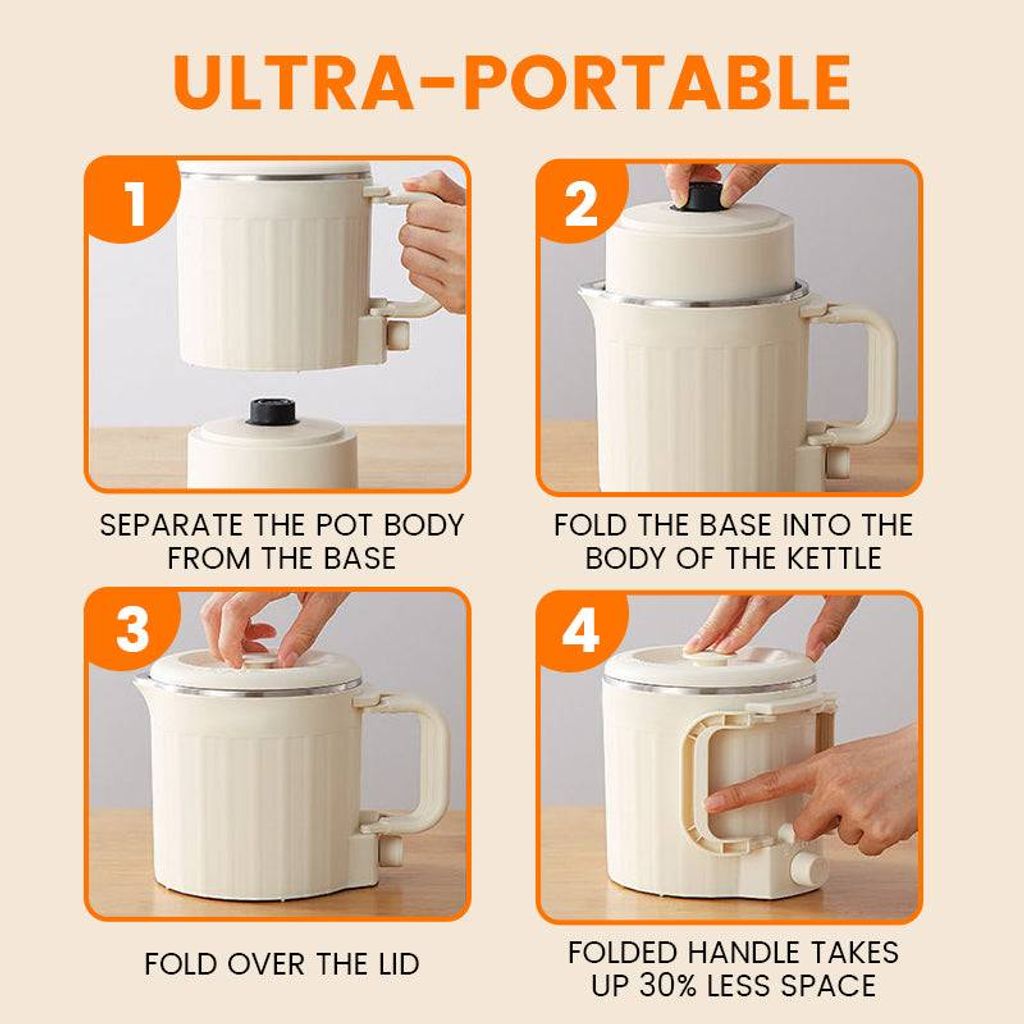 ULTRA-PORTABLE

1

SEPARATE THE POT BODY FROM THE BASE

2

FOLD THE BASE INTO THE BODY OF THE KETTLE

3

FOLD OVER THE LID

4

FOLDED HANDLE TAKES UP 30% LESS SPACE