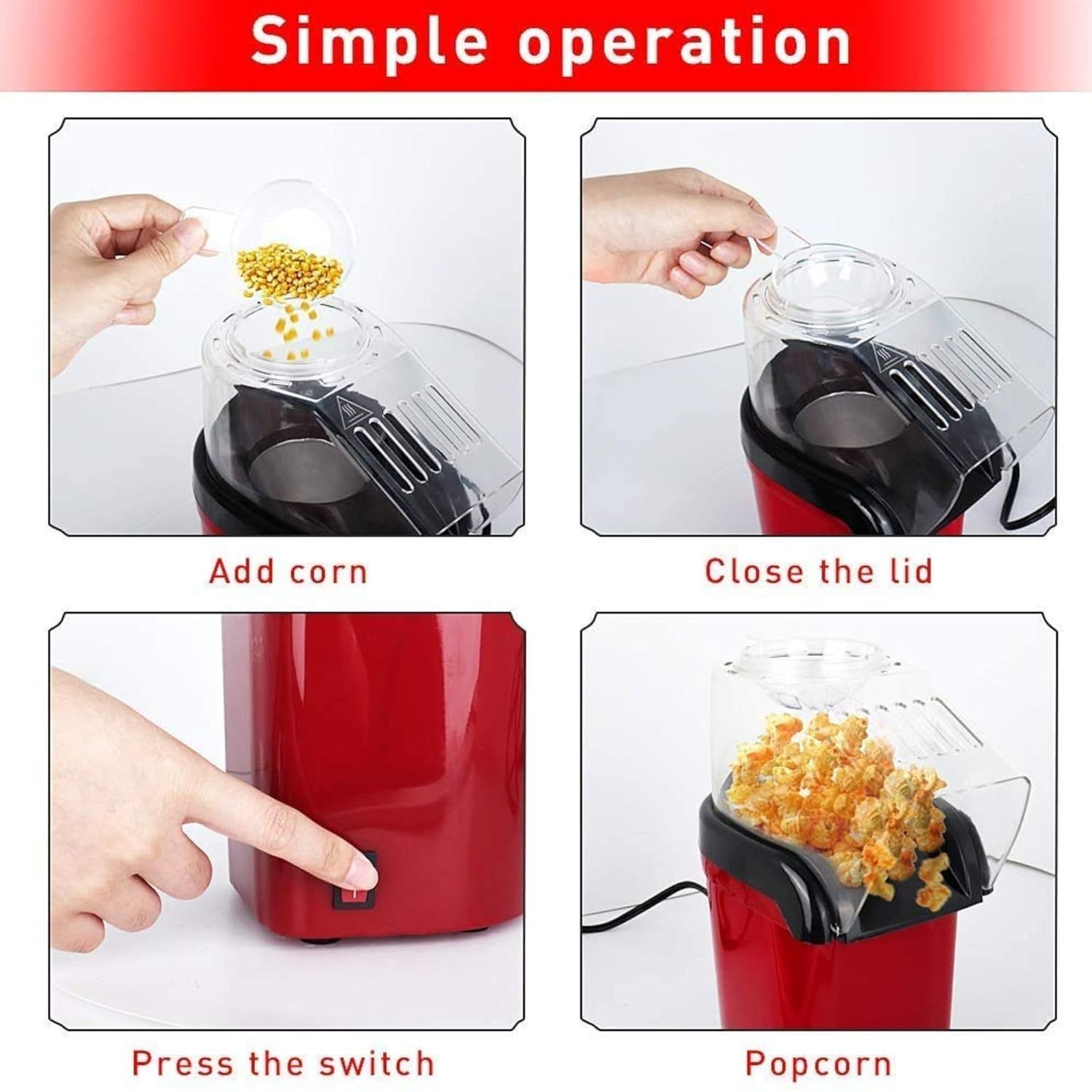 Simple operation

Add corn

Close the lid

Press the switch

Popcorn