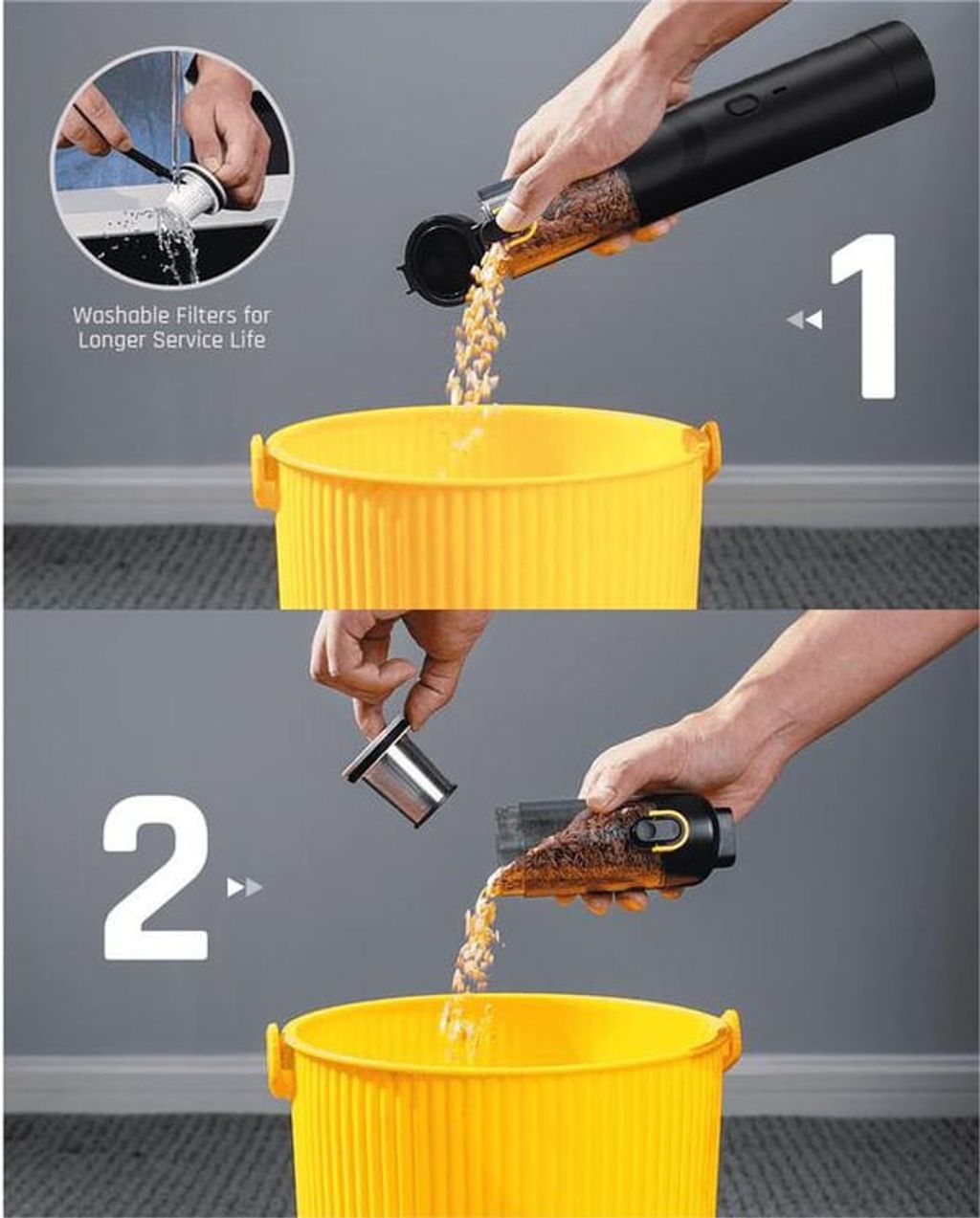 Washable Filters for Longer Service Life

1

2