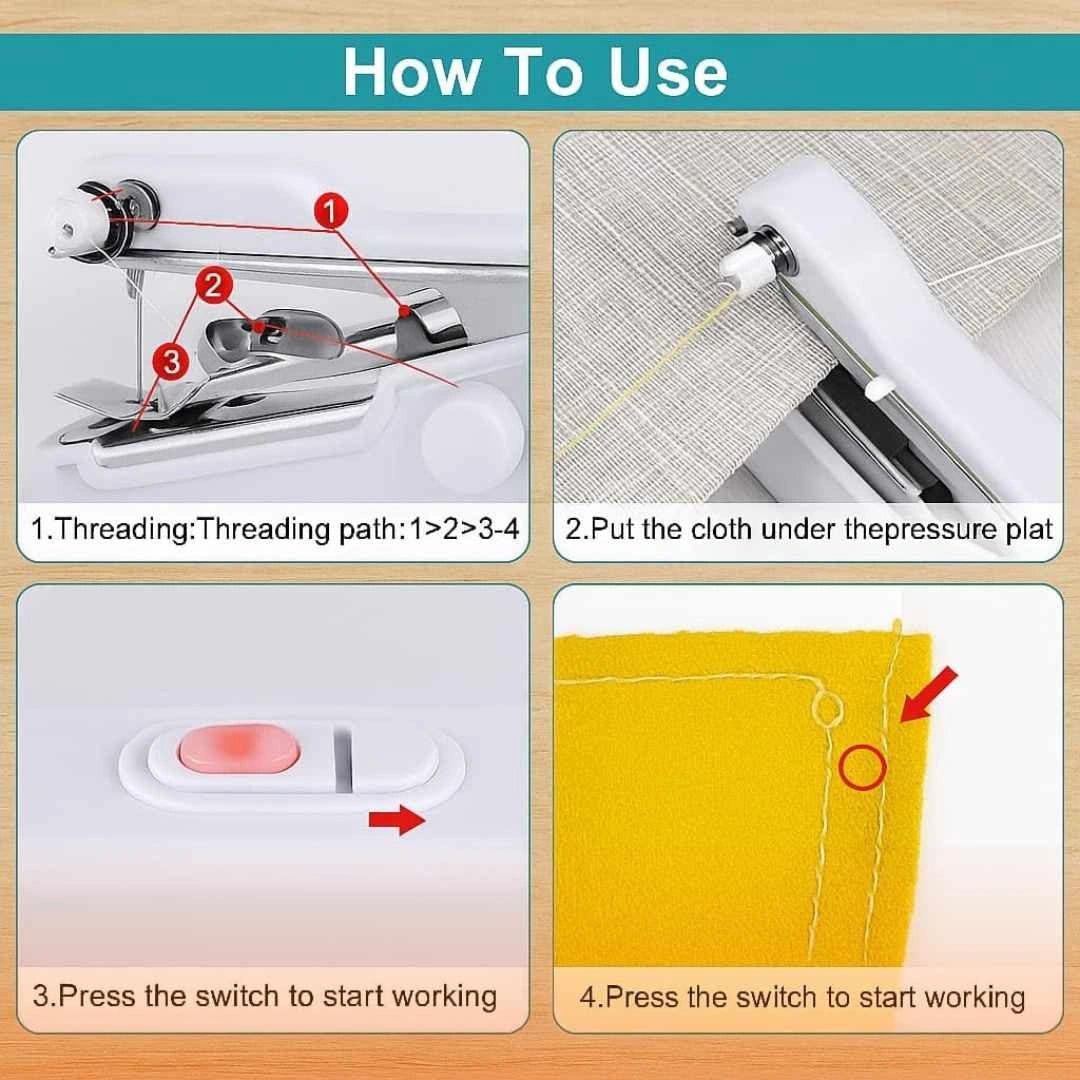 How To Use

1

2

3

1.Threading:Threading path:1>2>3-4

2.Put the cloth under thepressure plat

3.Press the switch to start working

4.Press the switch to start working