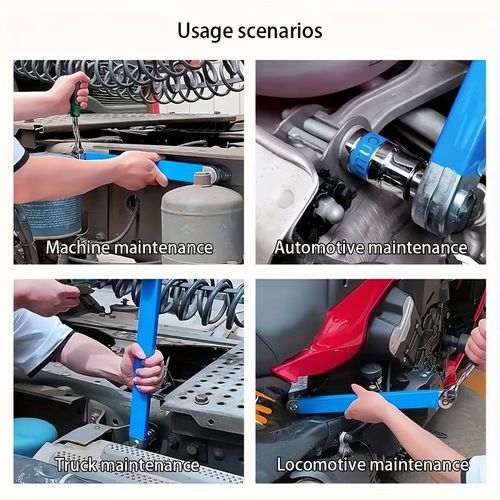 Usage scenarios

Machine maintenance

Automotive maintenance

Truck maintenance

Locomotive maintenance