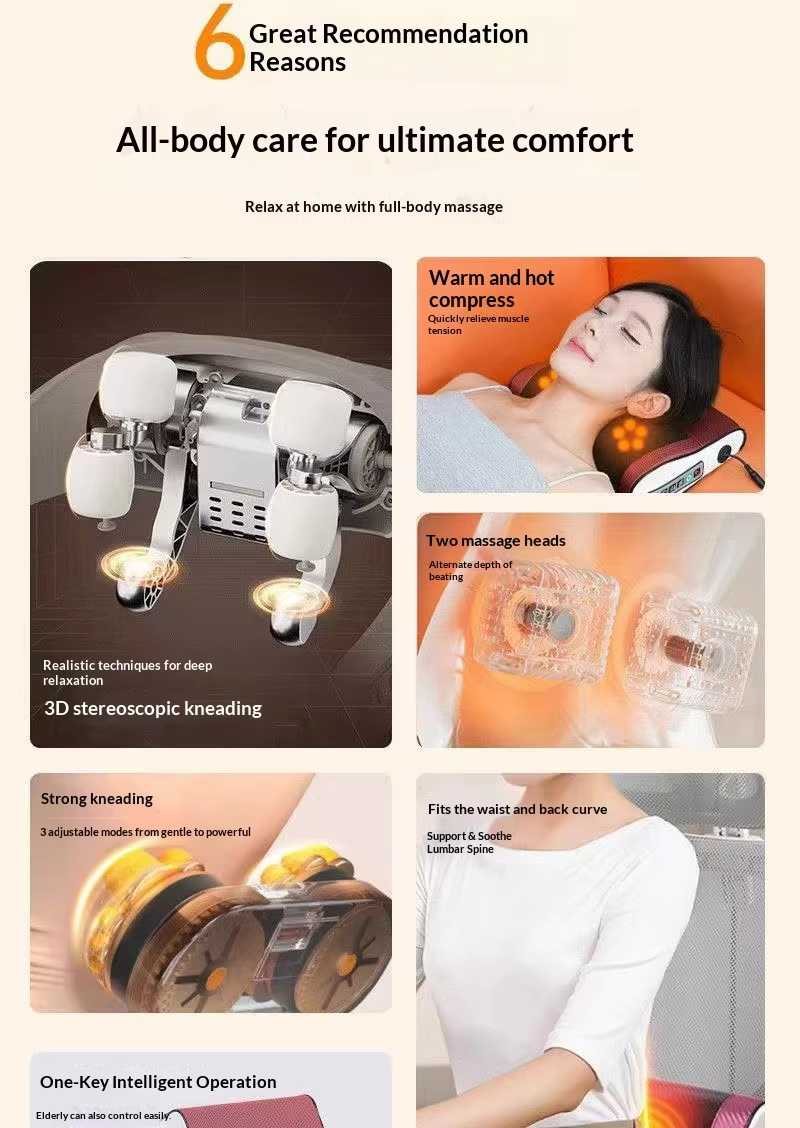 6 Great Recommendation Reasons

All-body care for ultimate comfort

Relax at home with full-body massage

Realistic techniques for deep relaxation

3D stereoscopic kneading

Warm and hot compress

Quickly relieve muscle tension

Two massage heads

Alternate depth of beating

Strong kneading

3 adjustable modes from gentle to powerful

Fits the waist and back curve

Support & Soothe Lumbar Spine

One-Key Intelligent Operation

Elderly can also control easily