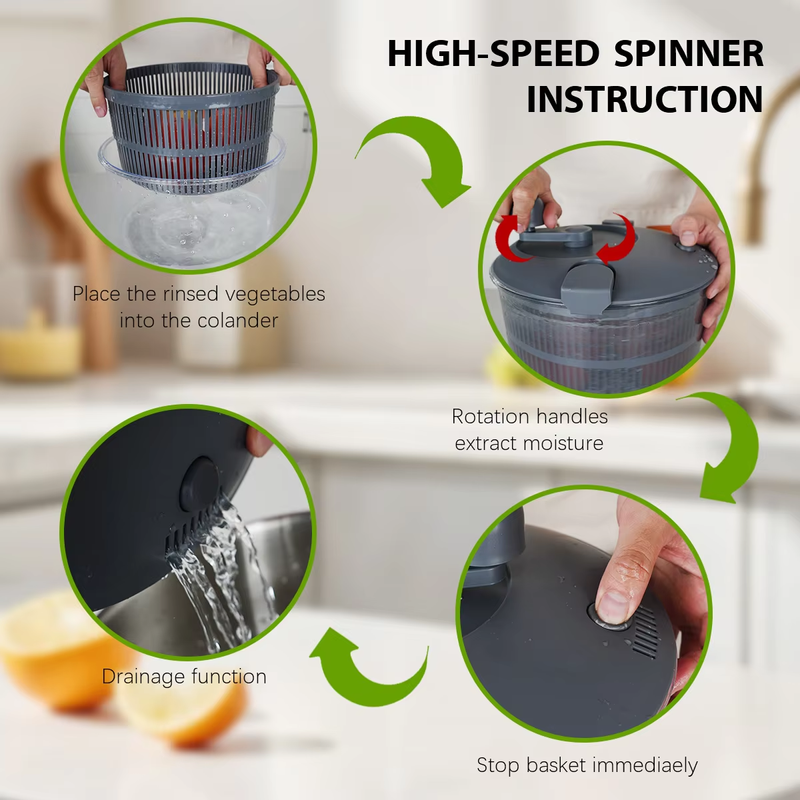 HIGH-SPEED SPINNER INSTRUCTION

Place the rinsed vegetables into the colander

Rotation handles extract moisture

Stop basket immediaely

Drainage function