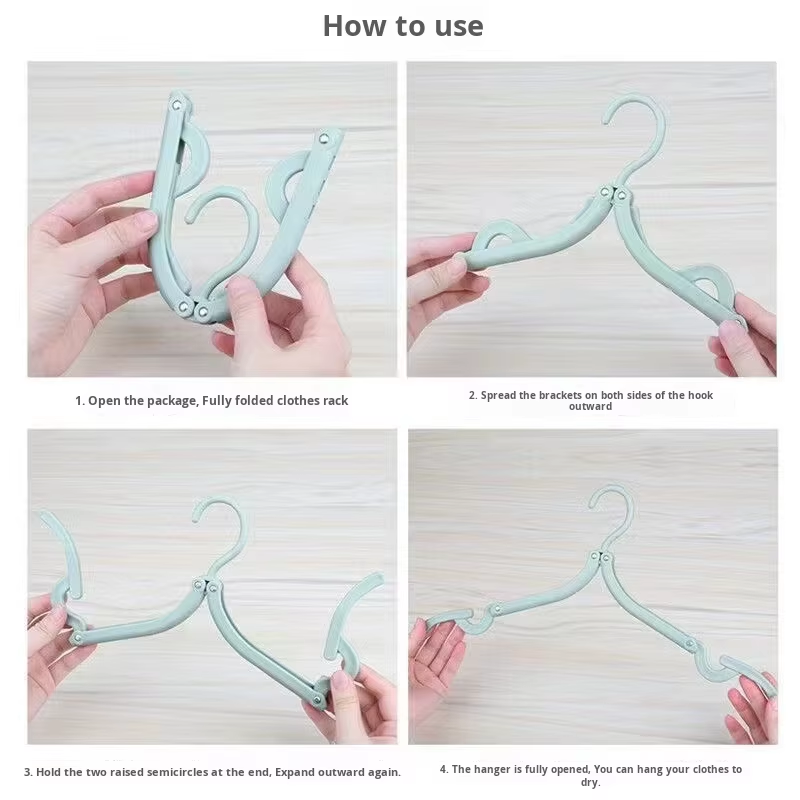 How to use

1. Open the package, Fully folded clothes rack

2. Spread the brackets on both sides of the hook outward

3. Hold the two raised semicircles at the end, Expand outward again.

4. The hanger is fully opened, You can hang your clothes to dry.