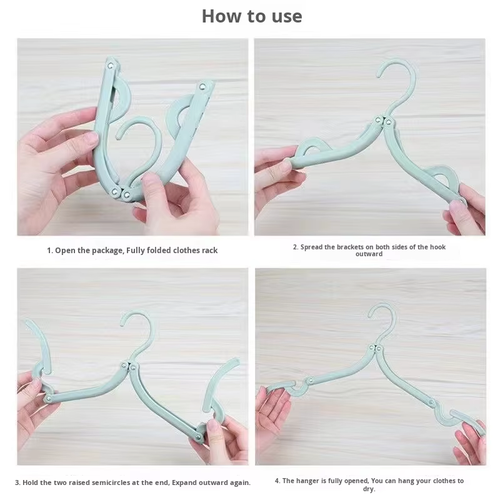 How to use

1. Open the package, Fully folded clothes rack

2. Spread the brackets on both sides of the hook outward

3. Hold the two raised semicircles at the end, Expand outward again.

4. The hanger is fully opened, You can hang your clothes to dry.