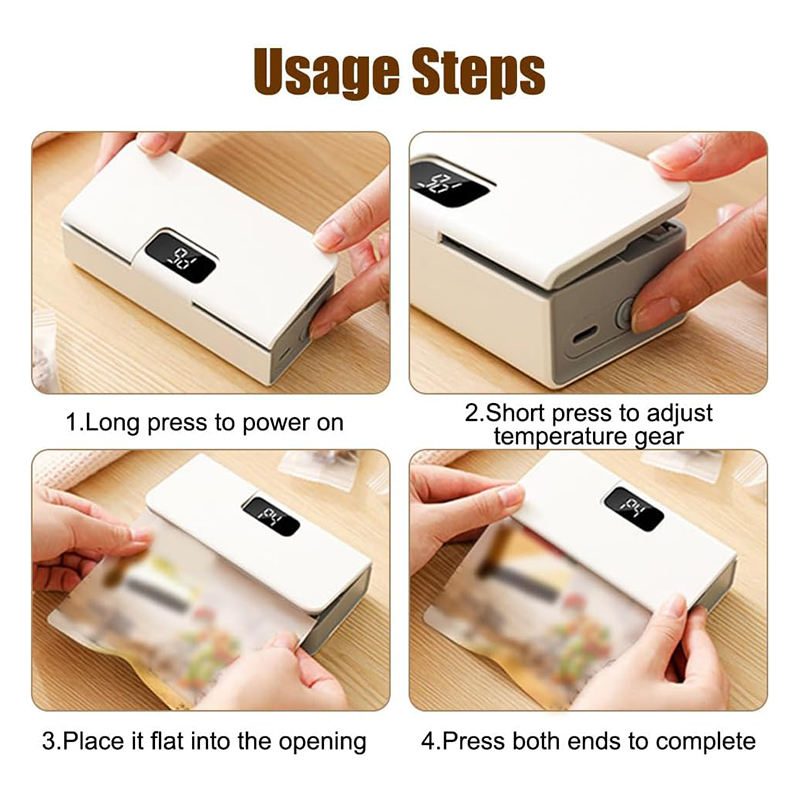 Usage Steps

1.Long press to power on

2.Short press to adjust temperature gear

3.Place it flat into the opening

4.Press both ends to complete