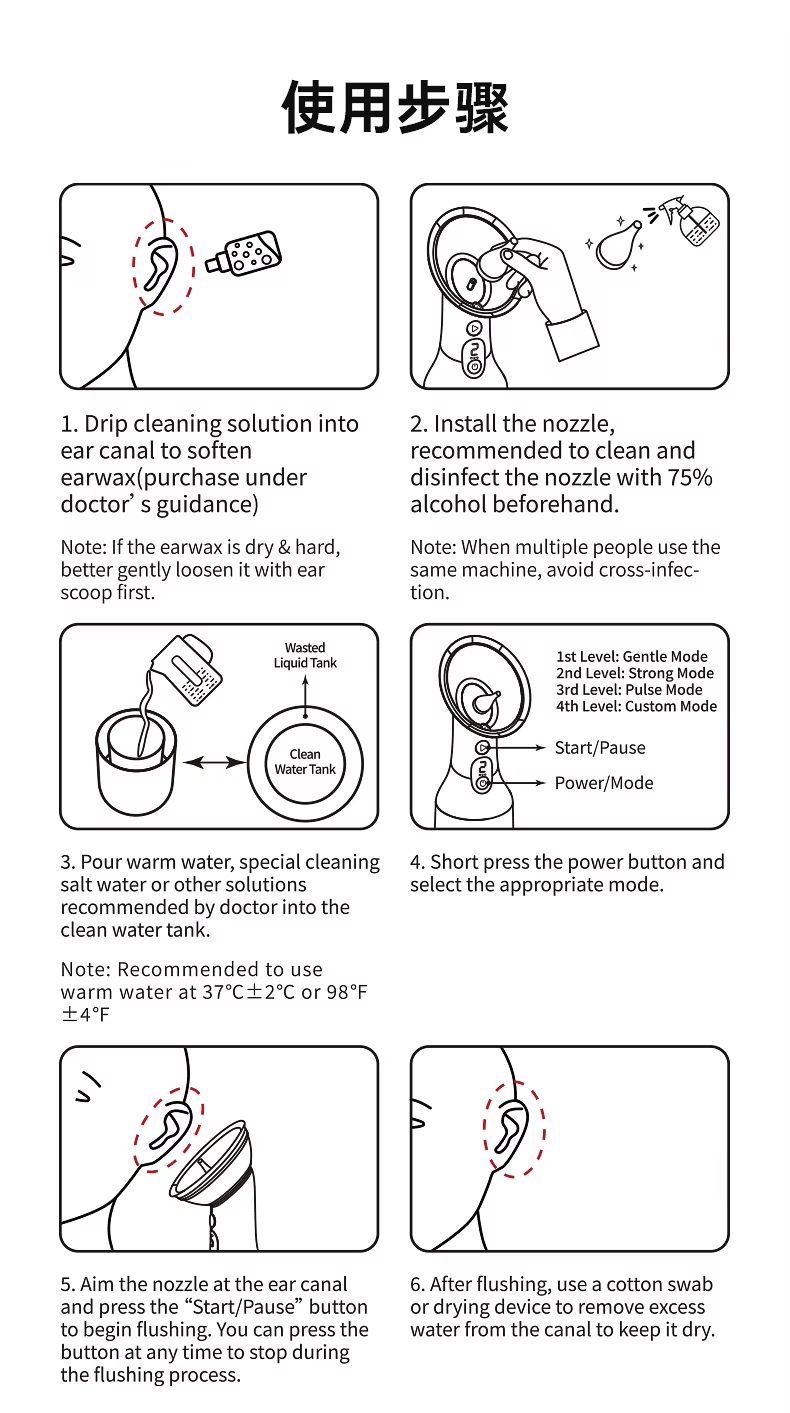 使用步骤

1. Drip cleaning solution into ear canal to soften earwax(purchase under doctor’s guidance)

Note: If the earwax is dry & hard, better gently loosen it with ear scoop first.

2. Install the nozzle, recommended to clean and disinfect the nozzle with 75% alcohol beforehand.

Note: When multiple people use the same machine, avoid cross-infection.

Wasted Liquid Tank

Clean Water Tank

3. Pour warm water, special cleaning salt water or other solutions recommended by doctor into the clean water tank.

Note: Recommended to use warm water at 37°C±2°C or 98°F ±4°F

1st Level: Gentle Mode
2nd Level: Strong Mode
3rd Level: Pulse Mode
4th Level: Custom Mode

Start/Pause

Power/Mode

4. Short press the power button and select the appropriate mode.

5. Aim the nozzle at the ear canal and press the “Start/Pause” button to begin flushing. You can press the button at any time to stop during the flushing process.

6. After flushing, use a cotton swab or drying device to remove excess water from the canal to keep it dry.