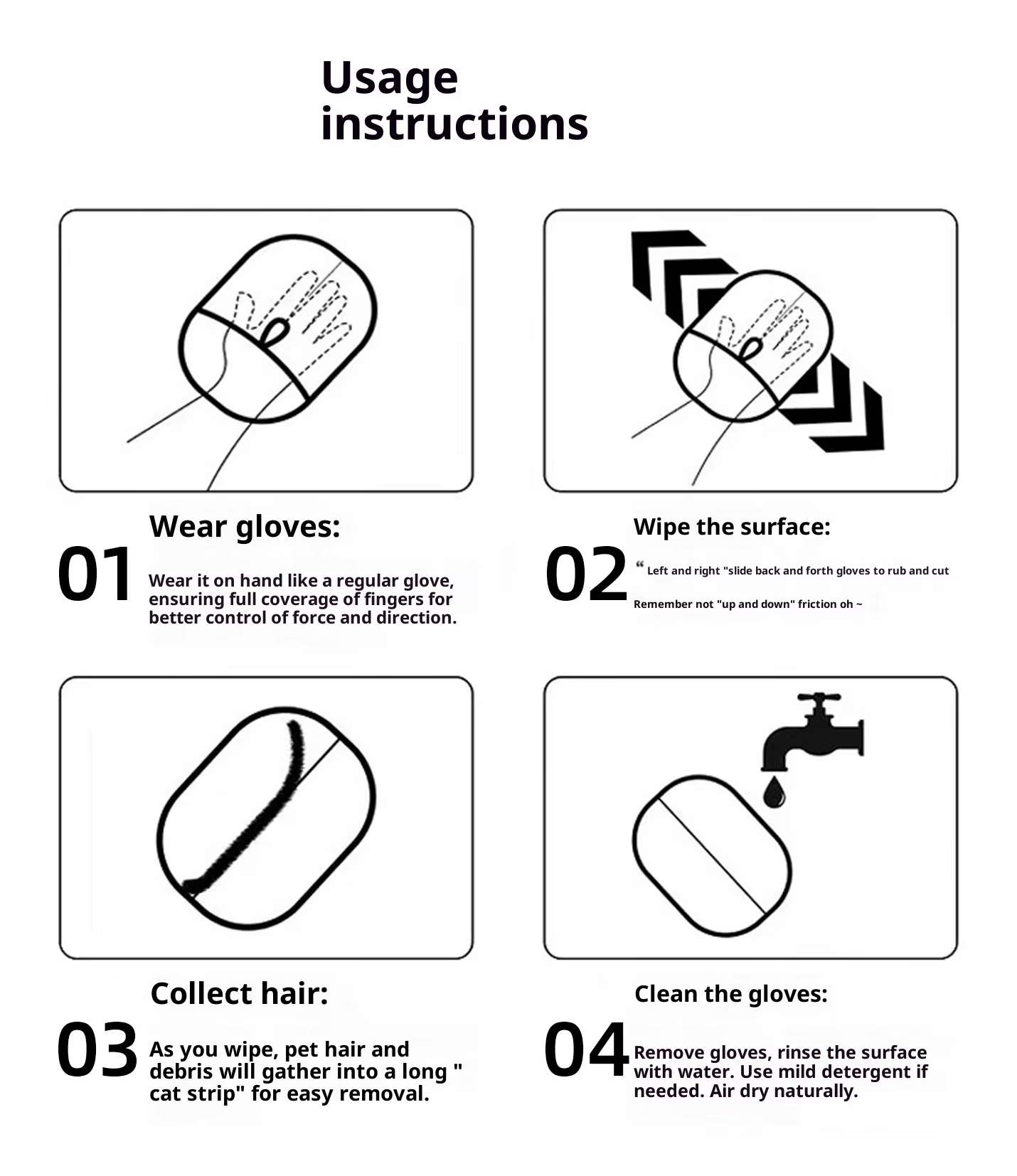 Usage instructions

01
Wear gloves:
Wear it on hand like a regular glove, ensuring full coverage of fingers for better control of force and direction.

02
Wipe the surface:
“ Left and right "slide back and forth gloves to rub and cut
Remember not "up and down" friction oh ~

03
Collect hair:
As you wipe, pet hair and debris will gather into a long " cat strip" for easy removal.

04
Clean the gloves:
Remove gloves, rinse the surface with water. Use mild detergent if needed. Air dry naturally.