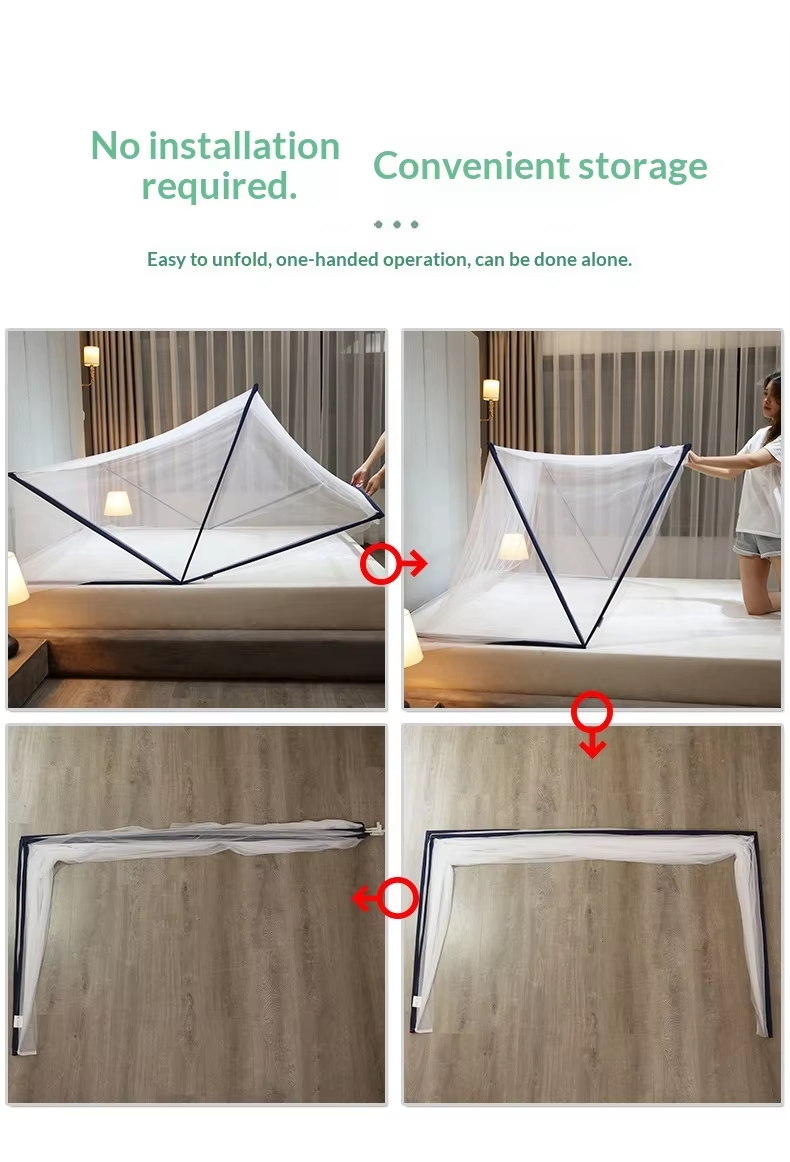 No installation required.

Convenient storage

Easy to unfold, one-handed operation, can be done alone.