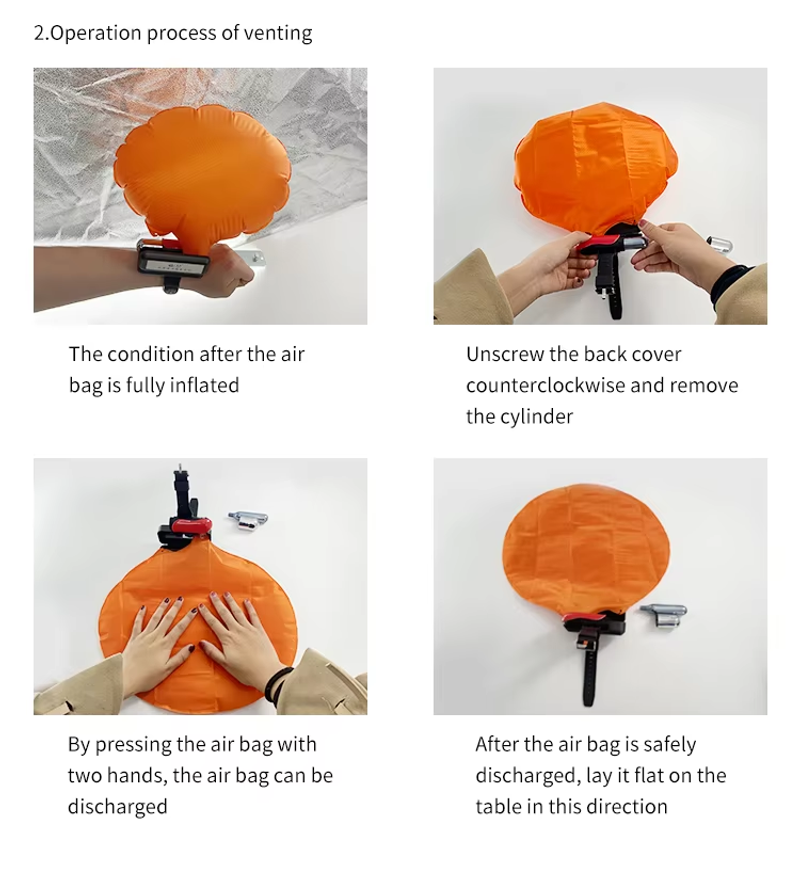 2.Operation process of venting

The condition after the air bag is fully inflated

Unscrew the back cover counterclockwise and remove the cylinder

By pressing the air bag with two hands, the air bag can be discharged

After the air bag is safely discharged, lay it flat on the table in this direction