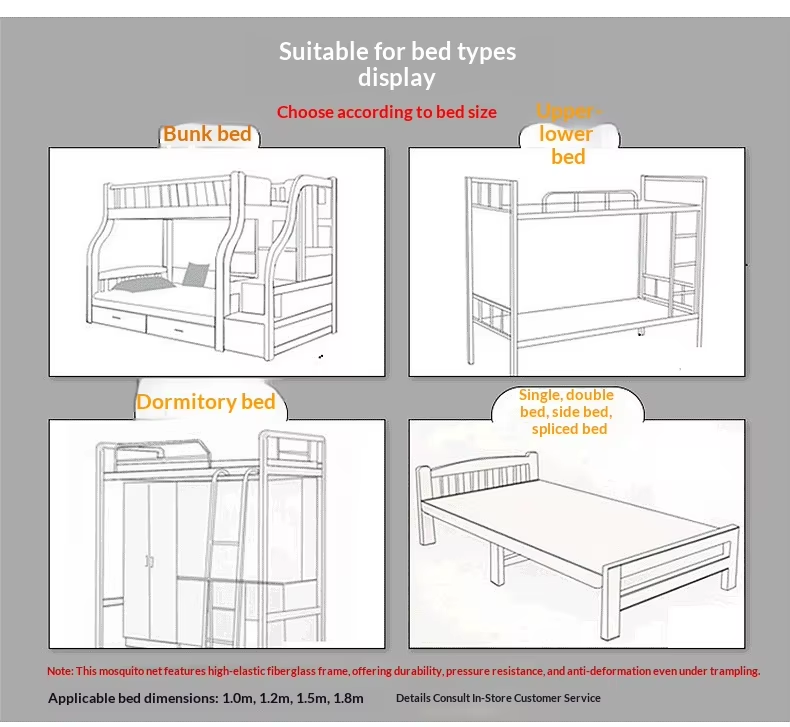 Suitable for bed types display

Choose according to bed size

Bunk bed

Upper-lower bed

Dormitory bed

Single, double bed, side bed, spliced bed

Note: This mosquito net features high-elastic fiberglass frame, offering durability, pressure resistance, and anti-deformation even under trampling.

Applicable bed dimensions: 1.0m, 1.2m, 1.5m, 1.8m

Details Consult In-Store Customer Service